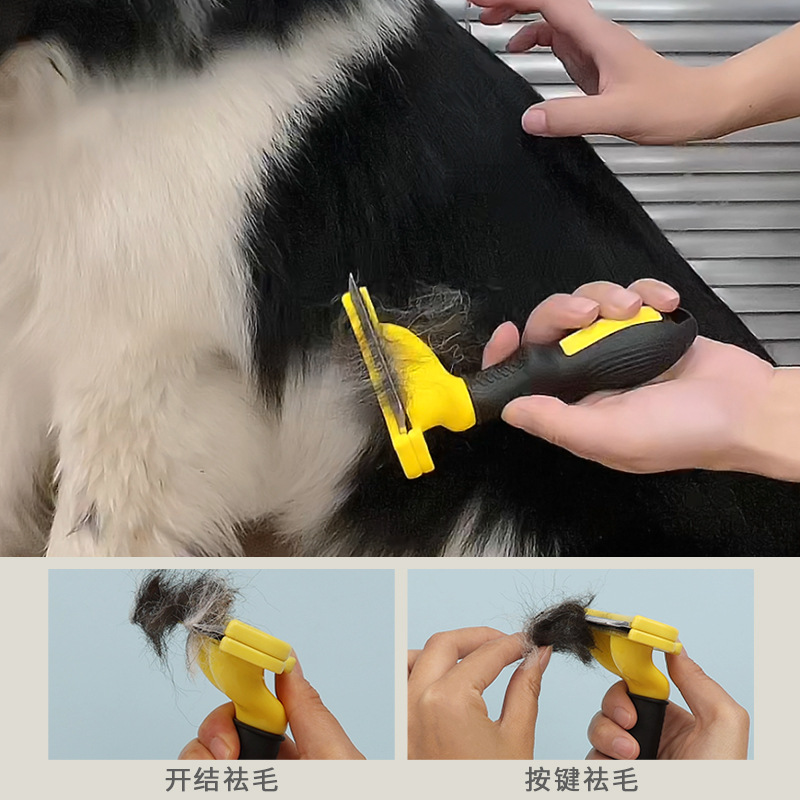 开结祛毛

按键祛毛