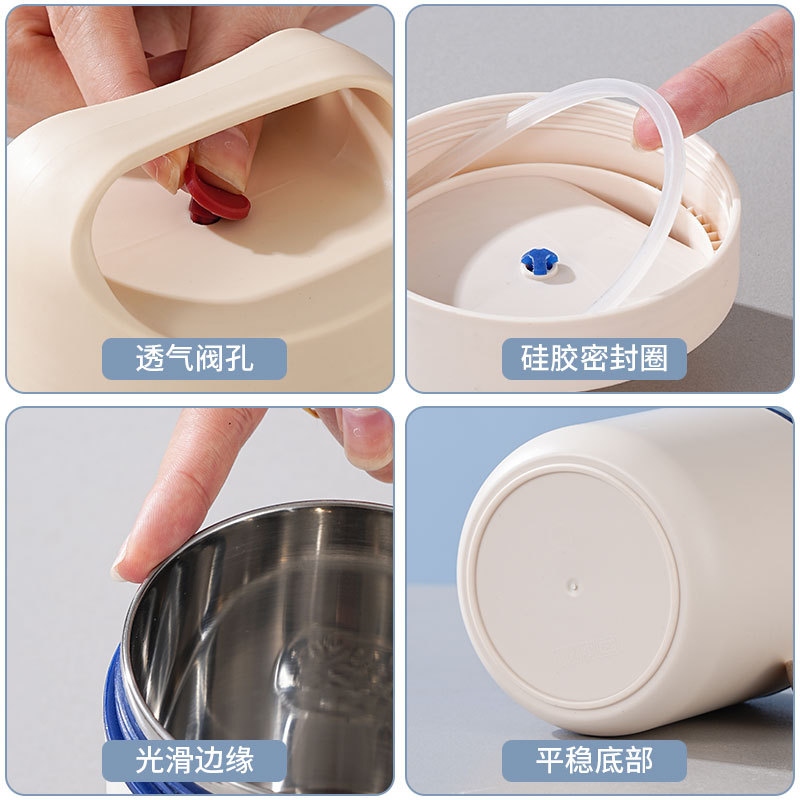 透气阀孔

硅胶密封圈

光滑边缘

平稳底部