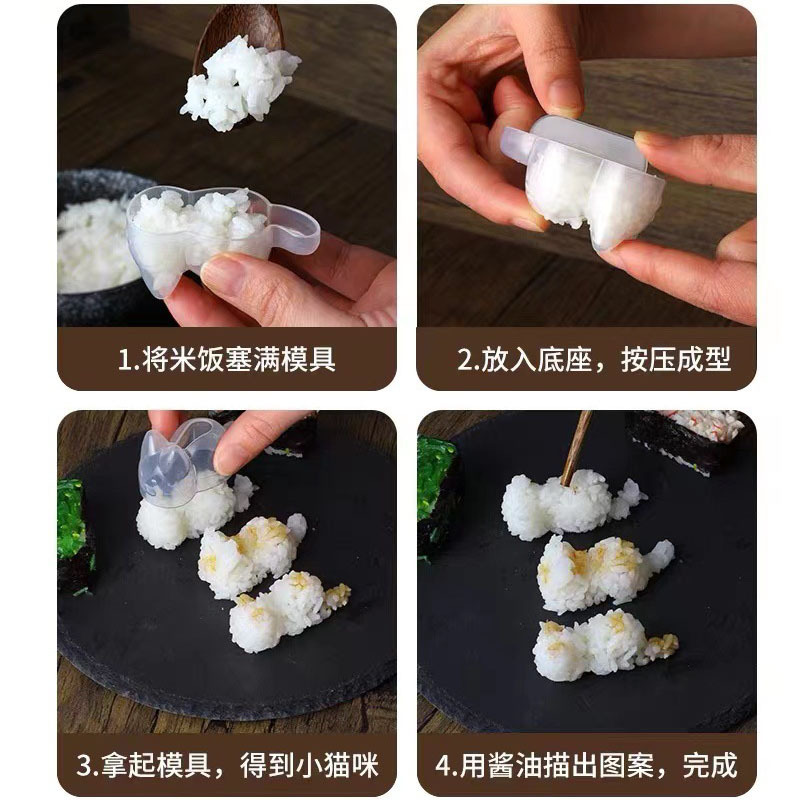 1.将米饭塞满模具

2.放入底座，按压成型

3.拿起模具，得到小猫咪

4.用酱油描出图案，完成