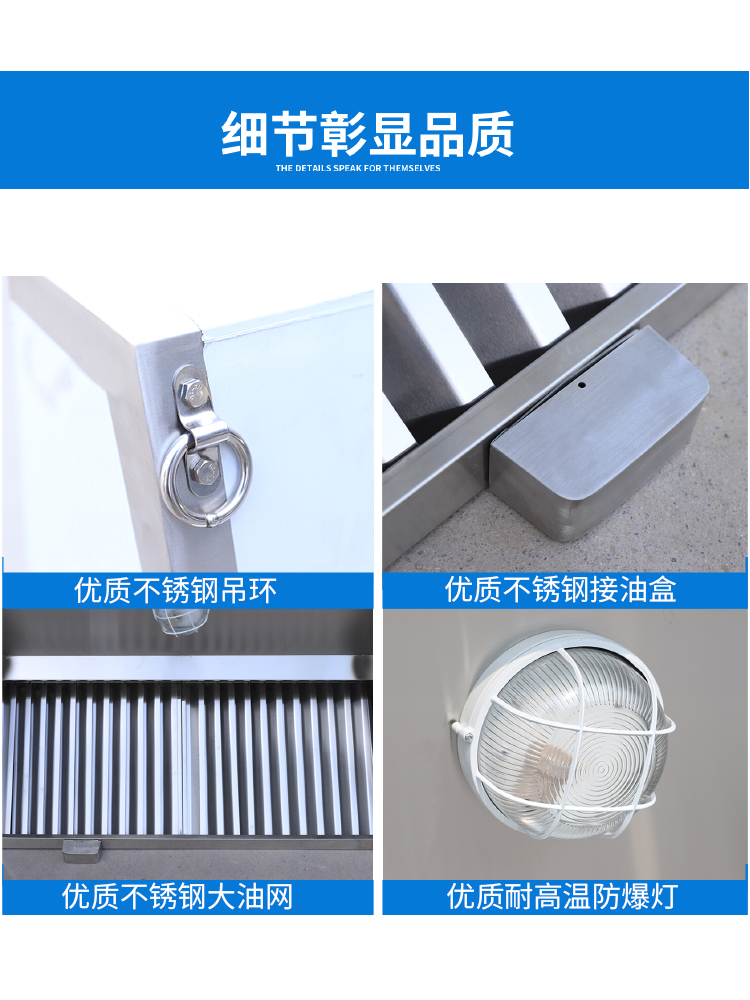 细节彰显品质
THE DETAILS SPEAK FOR THEMSELVES

优质不锈钢吊环

优质不锈钢接油盒

优质不锈钢大油网

优质耐高温防爆灯