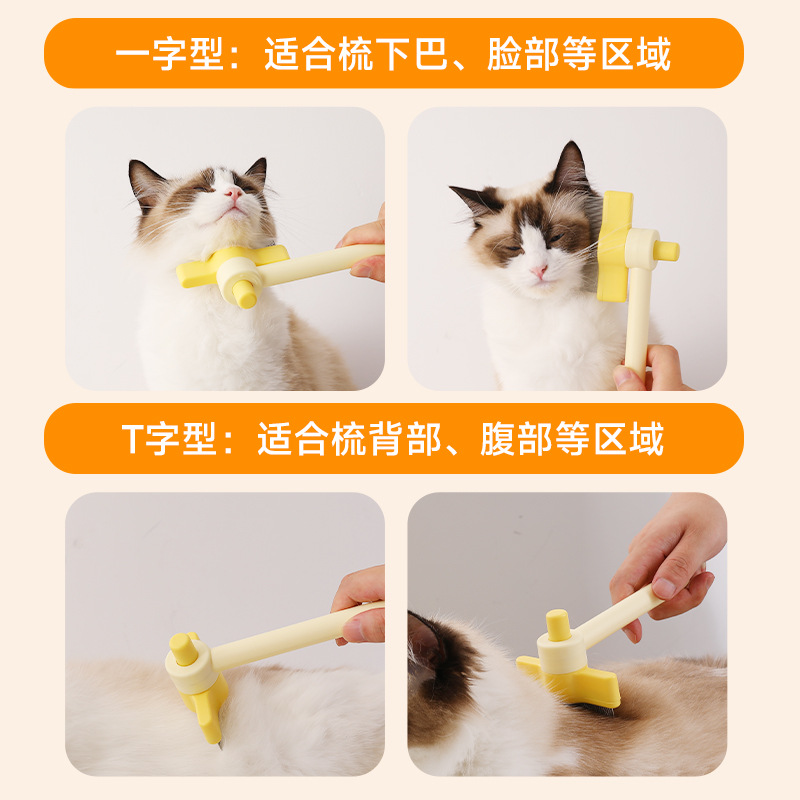 一字型：适合梳下巴、脸部等区域

T字型：适合梳背部、腹部等区域