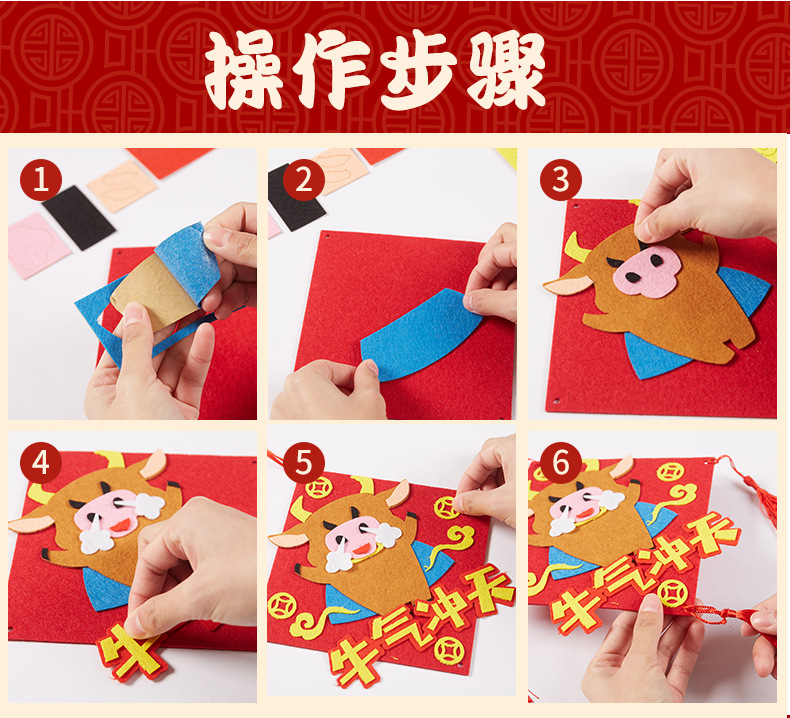 操作步骤

1

2

3

4
牛

5
牛气冲天

6
牛气冲天