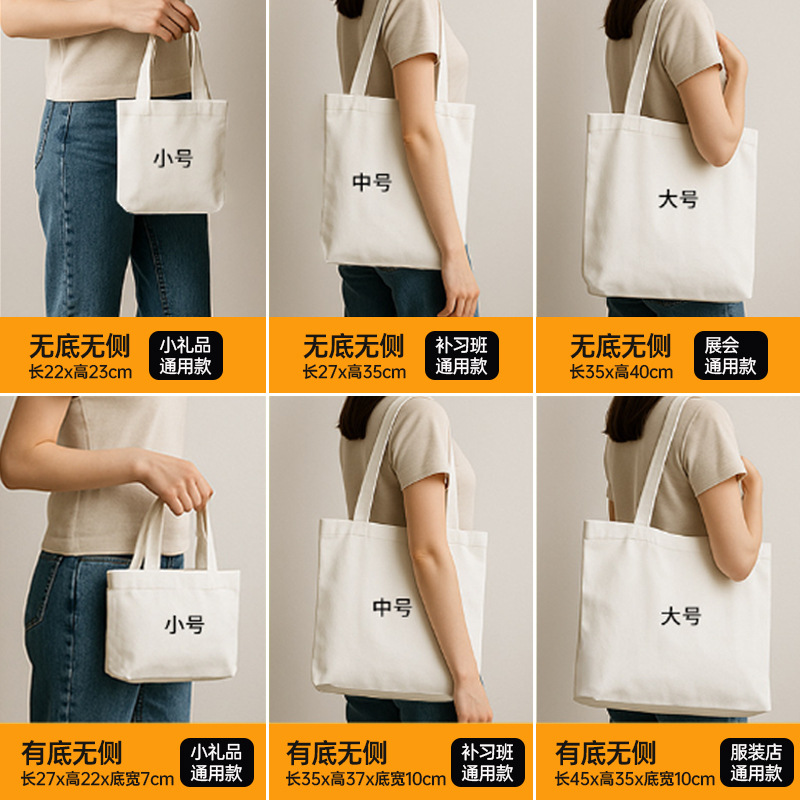 小号

无底无侧
长22x高23cm
小礼品
通用款

中号

无底无侧
长27x高35cm
补习班
通用款

大号

无底无侧
长35x高40cm
展会
通用款

小号

有底无侧
长27x高22x底宽7cm
小礼品
通用款

中号

有底无侧
长35x高37x底宽10cm
补习班
通用款

大号

有底无侧
长45x高35x底宽10cm
服装店
通用款