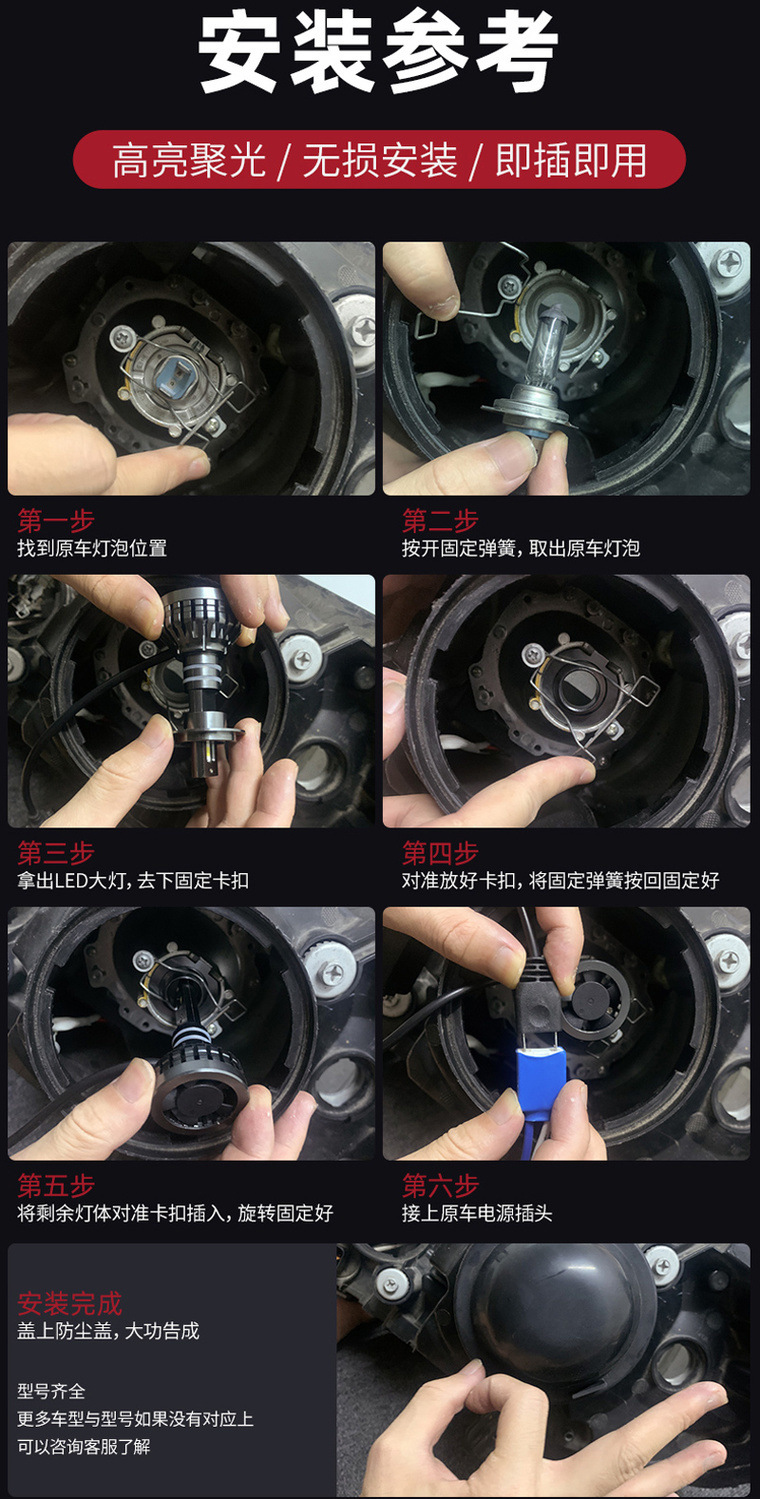 安装参考

高亮聚光 / 无损安装 / 即插即用

第一步
找到原车灯泡位置

第二步
按开固定弹簧，取出原车灯泡

第三步
拿出LED大灯，去下固定卡扣

第四步
对准放好卡扣，将固定弹簧按回固定好

第五步
将剩余灯体对准卡扣插入，旋转固定好

第六步
接上原车电源插头

安装完成
盖上防尘盖，大功告成

型号齐全
更多车型与型号如果没有对应上
可以咨询客服了解