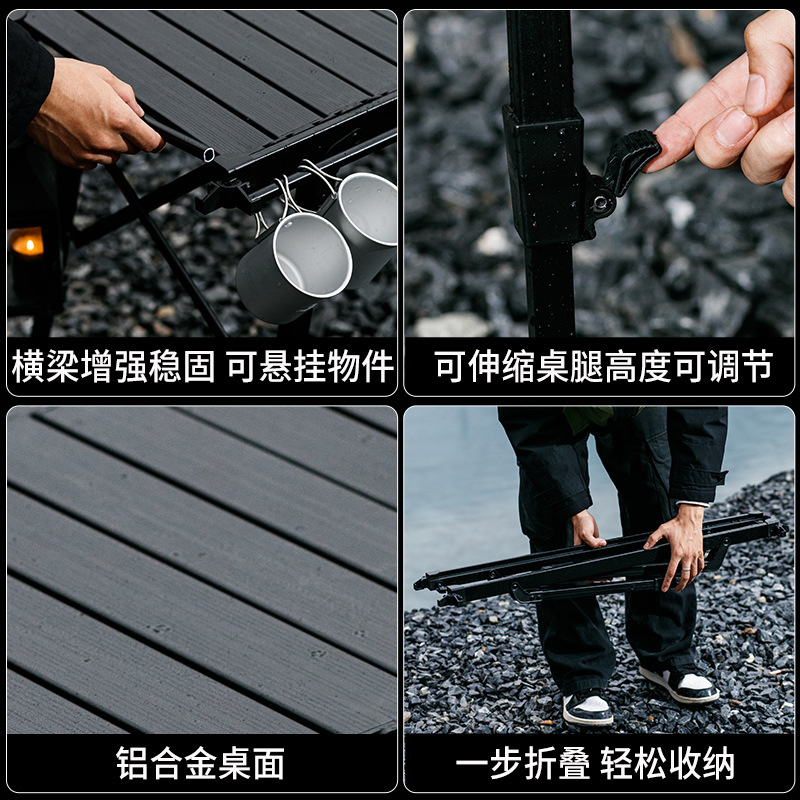 横梁增强稳固 可悬挂物件

可伸缩桌腿高度可调节

铝合金桌面

一步折叠 轻松收纳