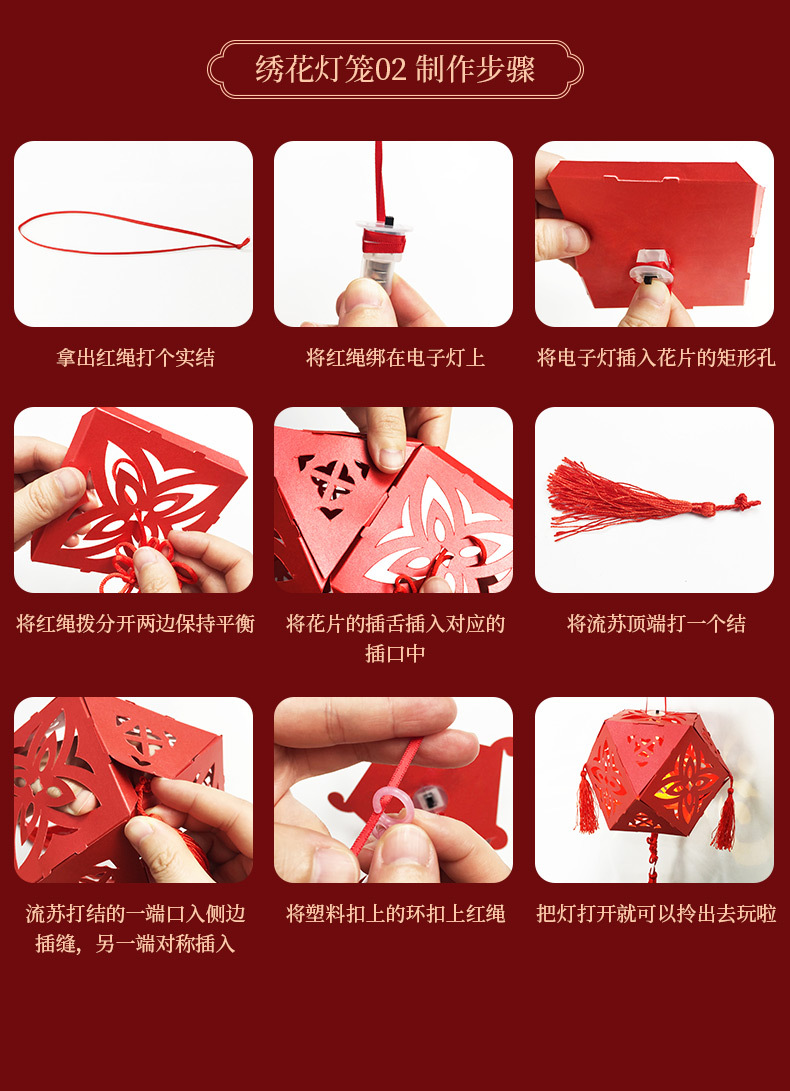 绣花灯笼02 制作步骤

拿出红绳打个实结

将红绳绑在电子灯上

将电子灯插入花片的矩形孔

将红绳拨分开两边保持平衡

将花片的插舌插入对应的插口中

将流苏顶端打一个结

流苏打结的一端口入侧边插缝，另一端对称插入

将塑料扣上的环扣上红绳

把灯打开就可以拎出去玩啦