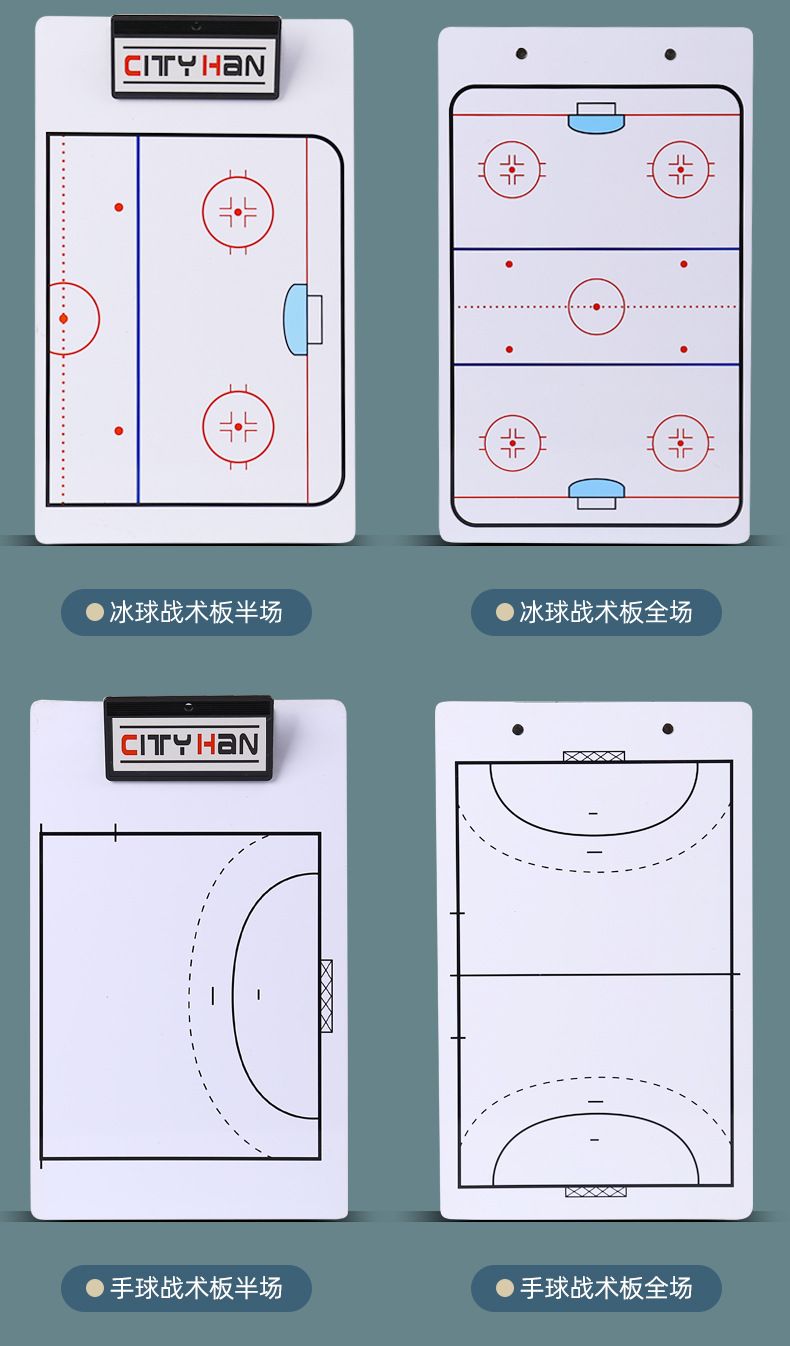 CITY HAN

冰球战术板半场

冰球战术板全场

CITY HAN

手球战术板半场

手球战术板全场