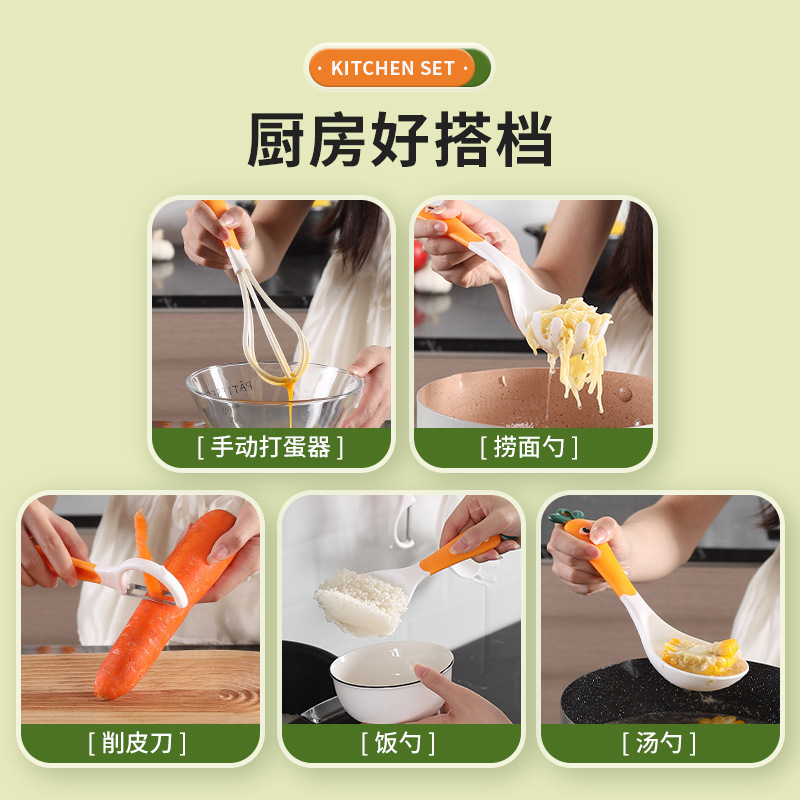 · KITCHEN SET ·

厨房好搭档

[ 手动打蛋器 ]

[ 捞面勺 ]

[ 削皮刀 ]

[ 饭勺 ]

[ 汤勺 ]