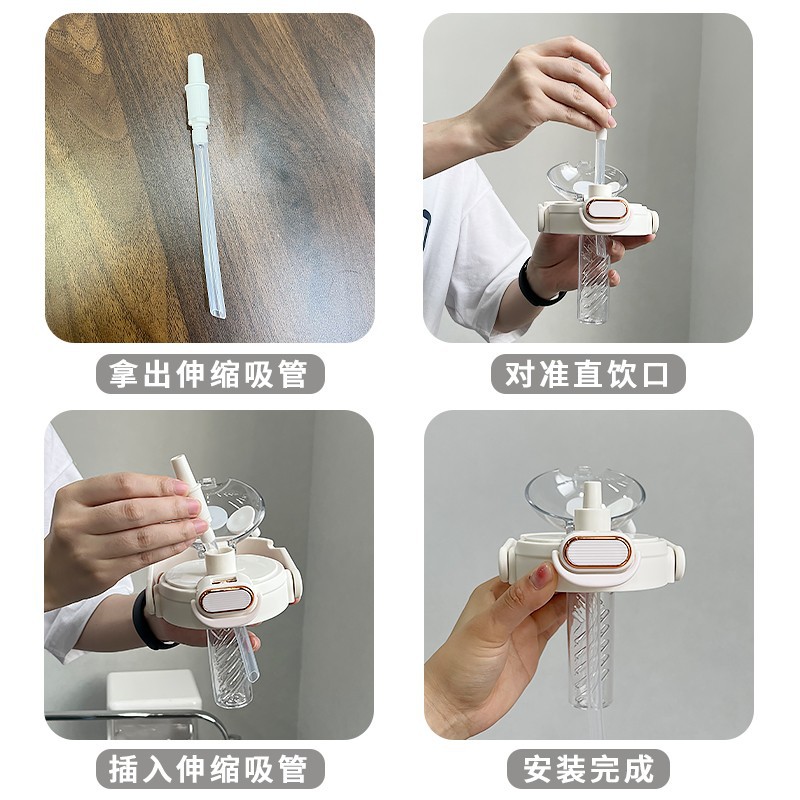 拿出伸缩吸管

对准直饮口

插入伸缩吸管

安装完成