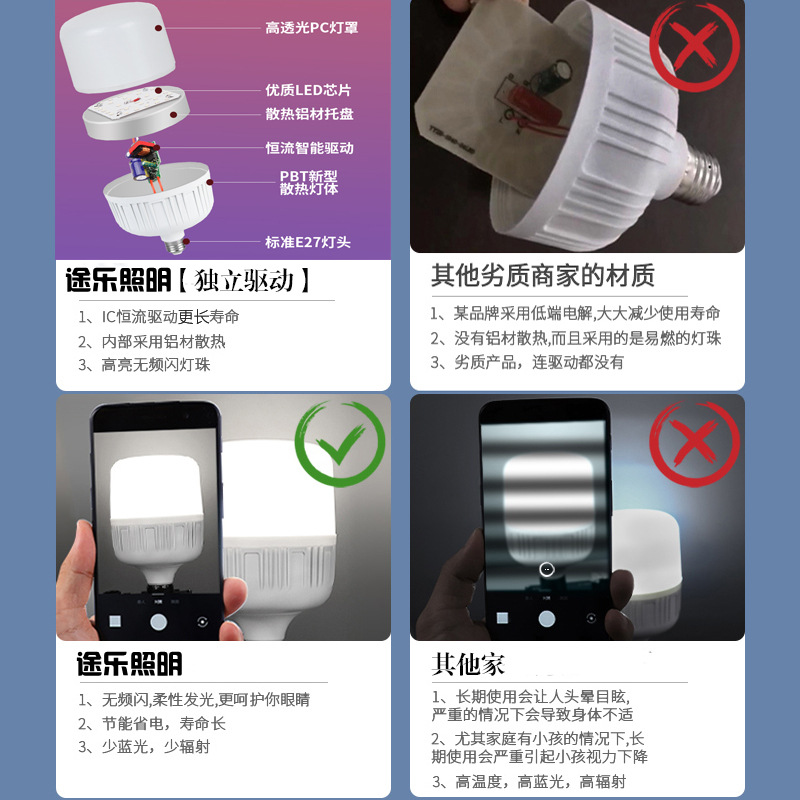 高透光PC灯罩
优质LED芯片
散热铝材托盘
恒流智能驱动
PBT新型散热灯体
标准E27灯头

途乐照明【独立驱动】
1、IC恒流驱动更长寿命
2、内部采用铝材散热
3、高亮无频闪灯珠

其他劣质商家的材质
1、某品牌采用低端电解,大大减少使用寿命
2、没有铝材散热,而且采用的是易燃的灯珠
3、劣质产品，连驱动都没有

途乐照明
1、无频闪,柔性发光,更呵护你眼睛
2、节能省电，寿命长
3、少蓝光，少辐射

其他家
1、长期使用会让人头晕目眩,严重的情况下会导致身体不适
2、尤其家庭有小孩的情况下,长期使用会严重引起小孩视力下降
3、高温度，高蓝光，高辐射