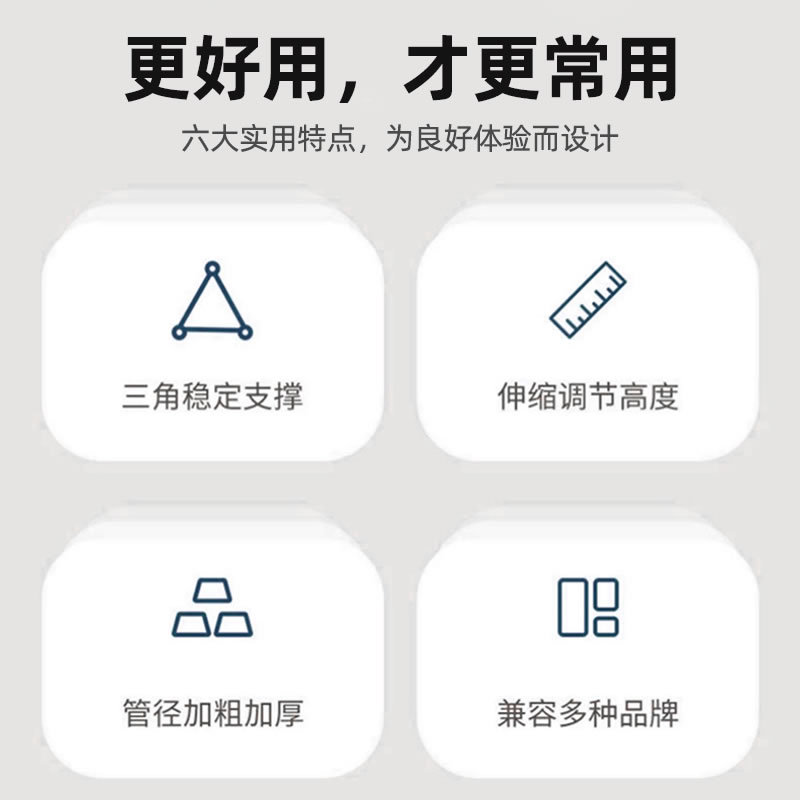 更好用，才更常用

六大实用特点，为良好体验而设计

三角稳定支撑

伸缩调节高度

管径加粗加厚

兼容多种品牌