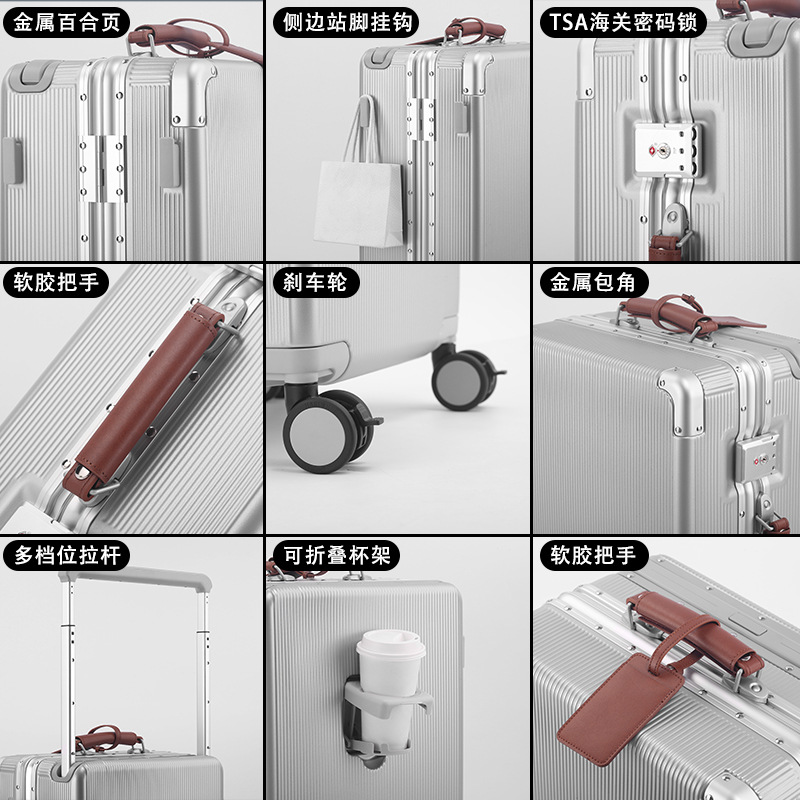 金属百合页

侧边站脚挂钩

TSA海关密码锁

软胶把手

刹车轮

金属包角

多档位拉杆

可折叠杯架

软胶把手