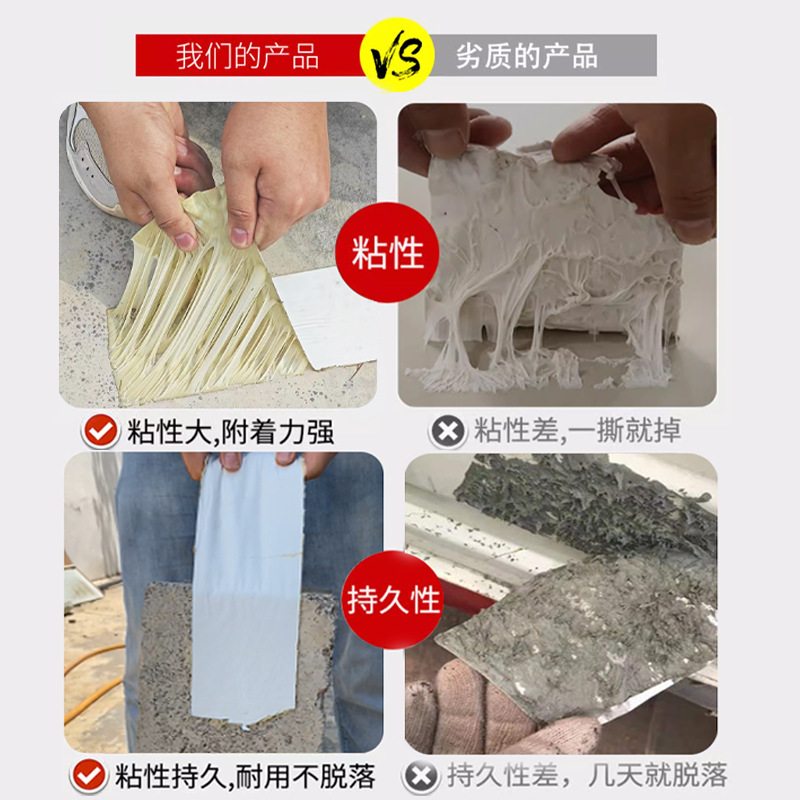 我们的产品 VS 劣质的产品

粘性

粘性大,附着力强

粘性差,一撕就掉

持久性

粘性持久,耐用不脱落

持久性差，几天就脱落