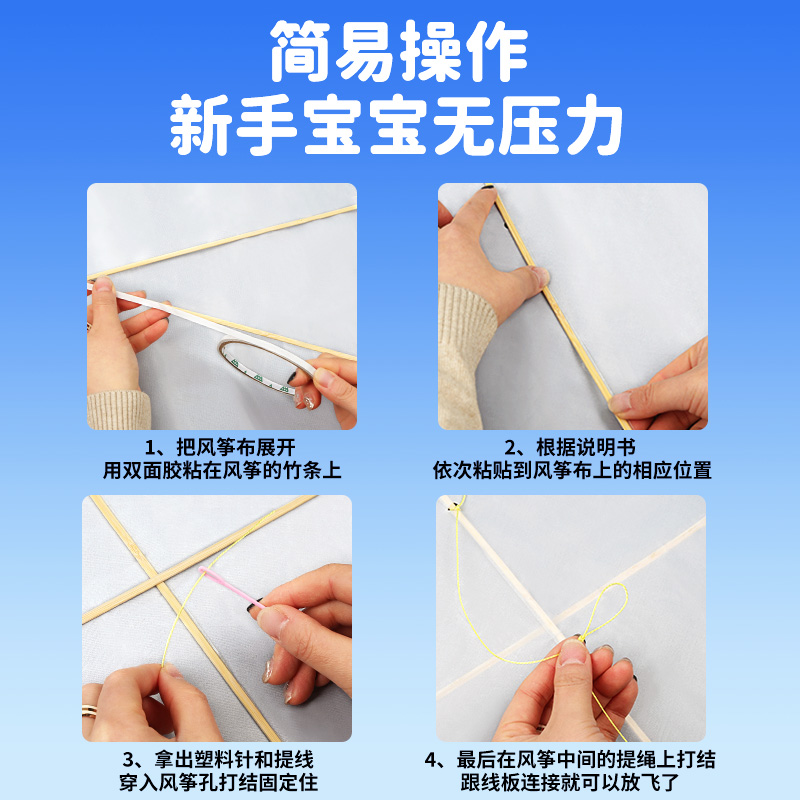 简易操作
新手宝宝无压力

1、把风筝布展开
用双面胶粘在风筝的竹条上

2、根据说明书
依次粘贴到风筝布上的相应位置

3、拿出塑料针和提线
穿入风筝孔打结固定住

4、最后在风筝中间的提绳上打结
跟线板连接就可以放飞了