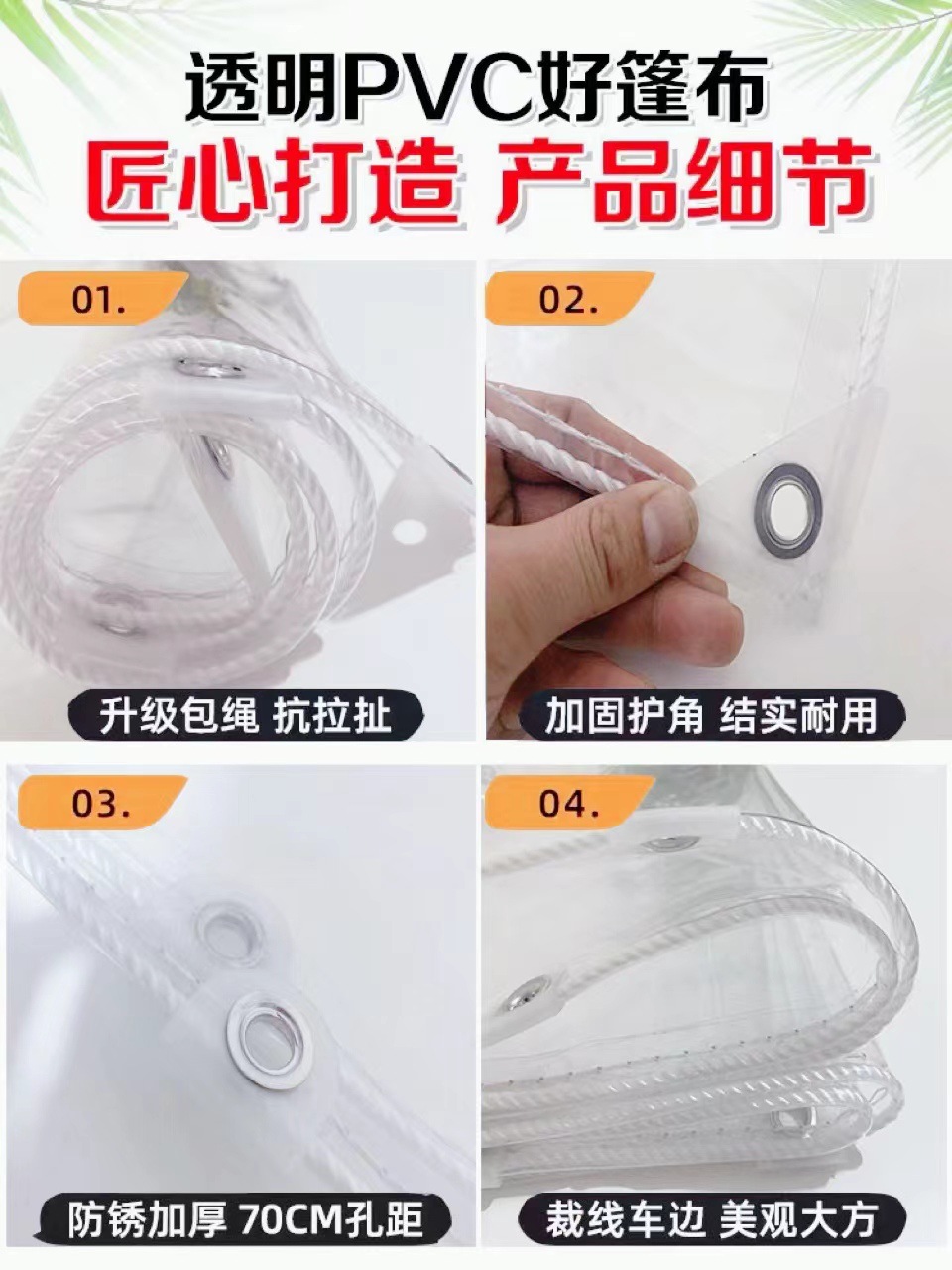 透明PVC好篷布
匠心打造 产品细节

01.
升级包绳 抗拉扯

02.
加固护角 结实耐用

03.
防锈加厚 70CM孔距

04.
裁线车边 美观大方