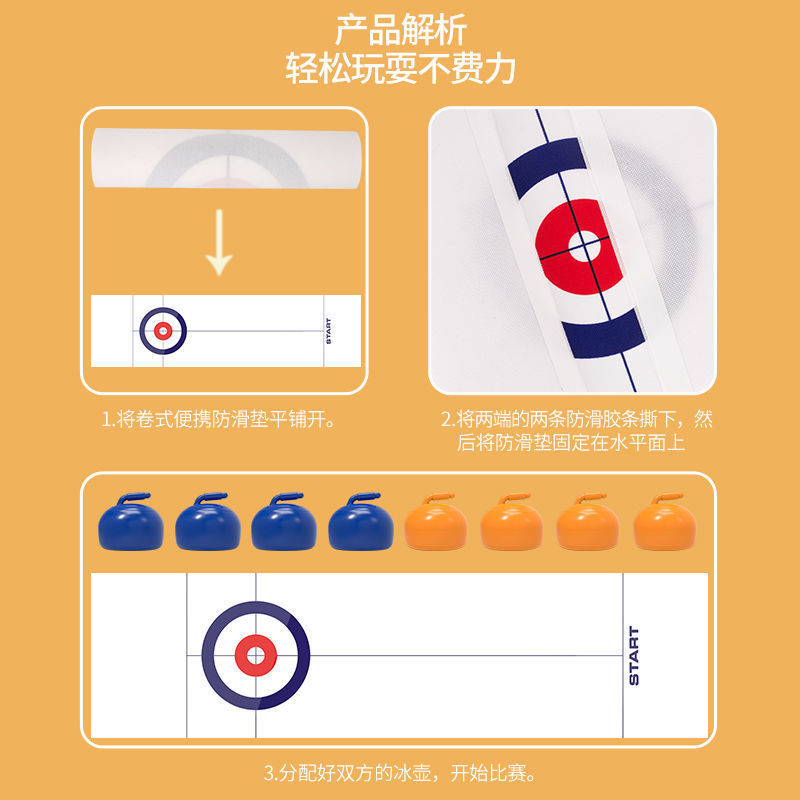 产品解析
轻松玩耍不费力

START

1.将卷式便携防滑垫平铺开。

2.将两端的两条防滑胶条撕下，然后将防滑垫固定在水平面上

START

3.分配好双方的冰壶，开始比赛。