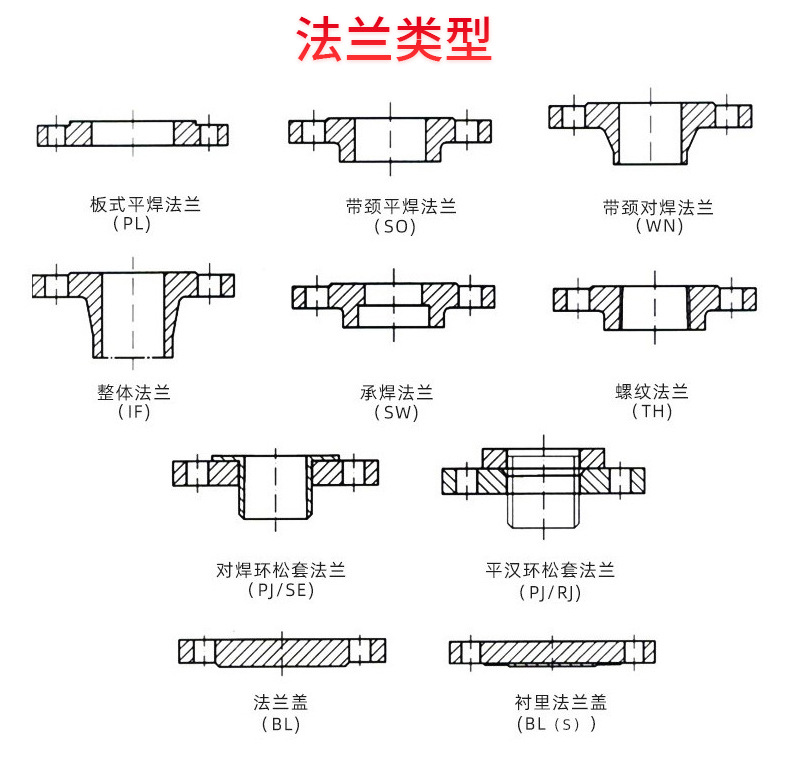 法兰类型

板式平焊法兰
(PL)

带颈平焊法兰
(SO)

带颈对焊法兰
(WN)

整体法兰
(IF)

承焊法兰
(SW)

螺纹法兰
(TH)

对焊环松套法兰
(PJ/SE)

平汉环松套法兰
(PJ/RJ)

法兰盖
(BL)

衬里法兰盖
(BL(S))