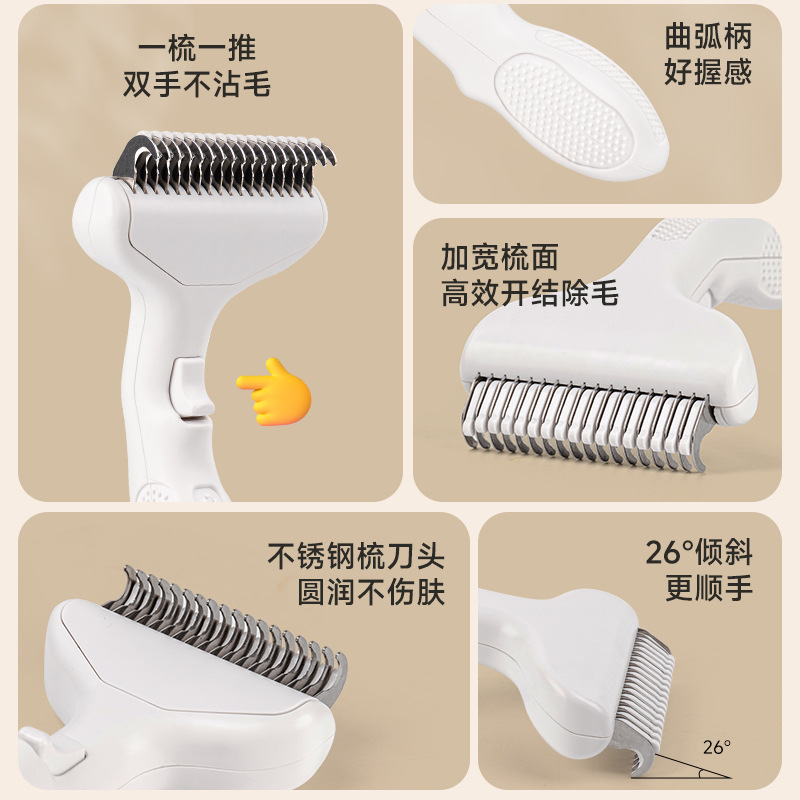 一梳一推
双手不沾毛

曲弧柄
好握感

加宽梳面
高效开结除毛

不锈钢梳刀头
圆润不伤肤

26°倾斜
更顺手

26°