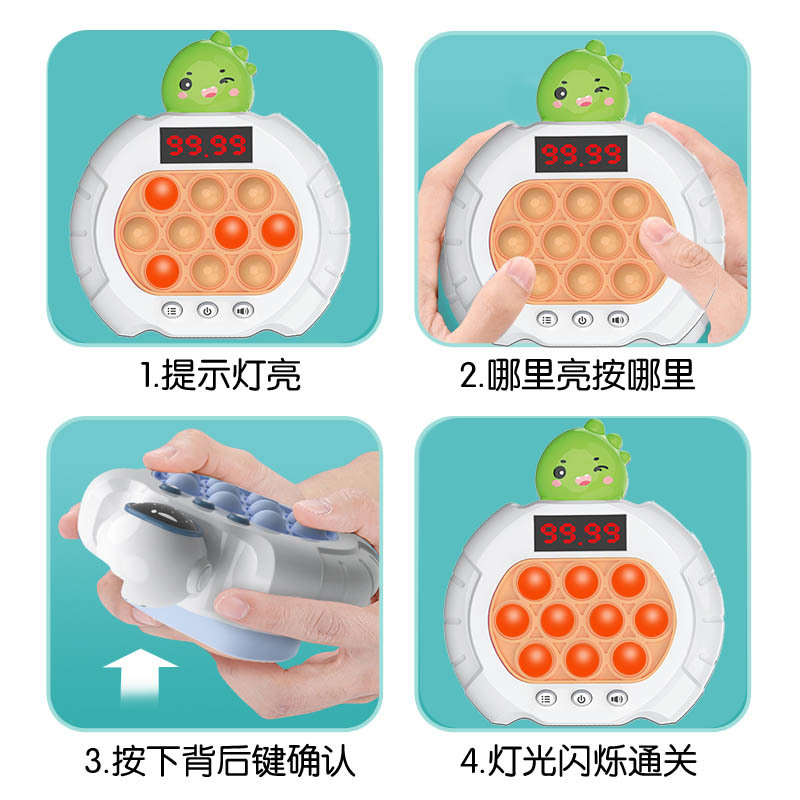 99.99

1.提示灯亮

99.99

2.哪里亮按哪里

3.按下背后键确认

99.99

4.灯光闪烁通关