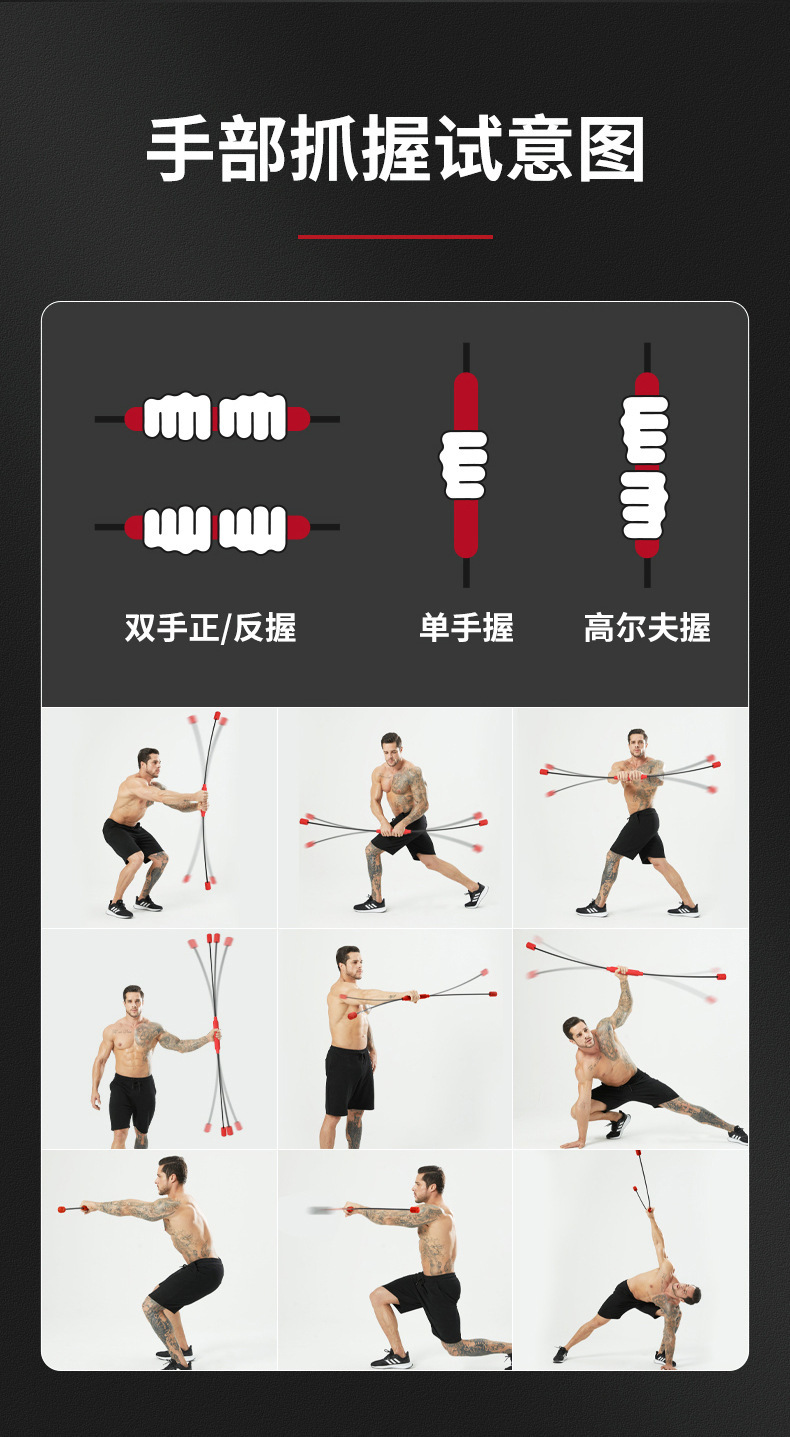 手部抓握试意图

双手正/反握

单手握

高尔夫握