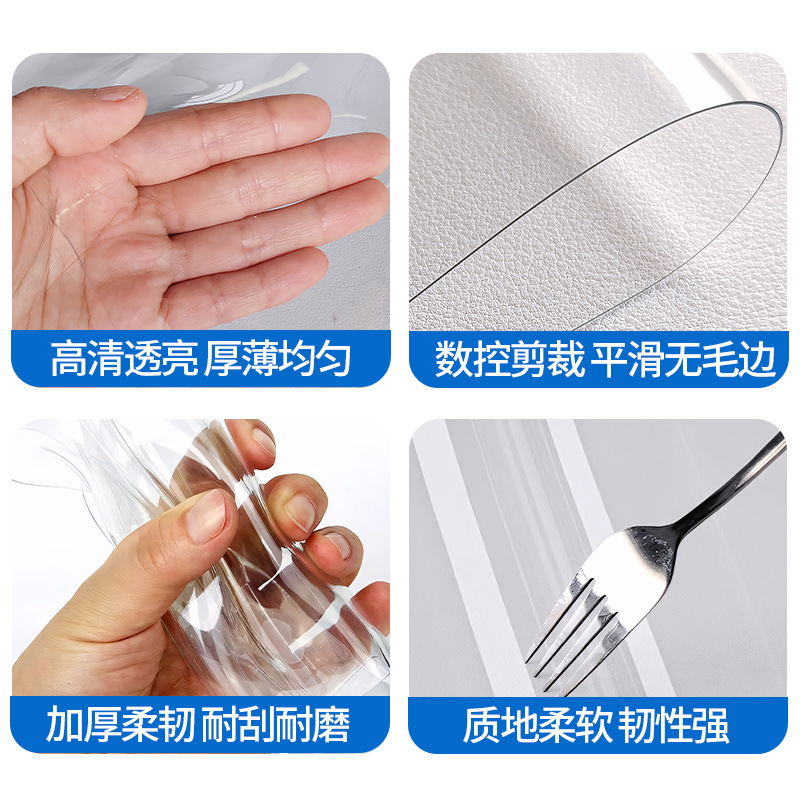 高清透亮 厚薄均匀

数控剪裁 平滑无毛边

加厚柔韧 耐刮耐磨

质地柔软 韧性强