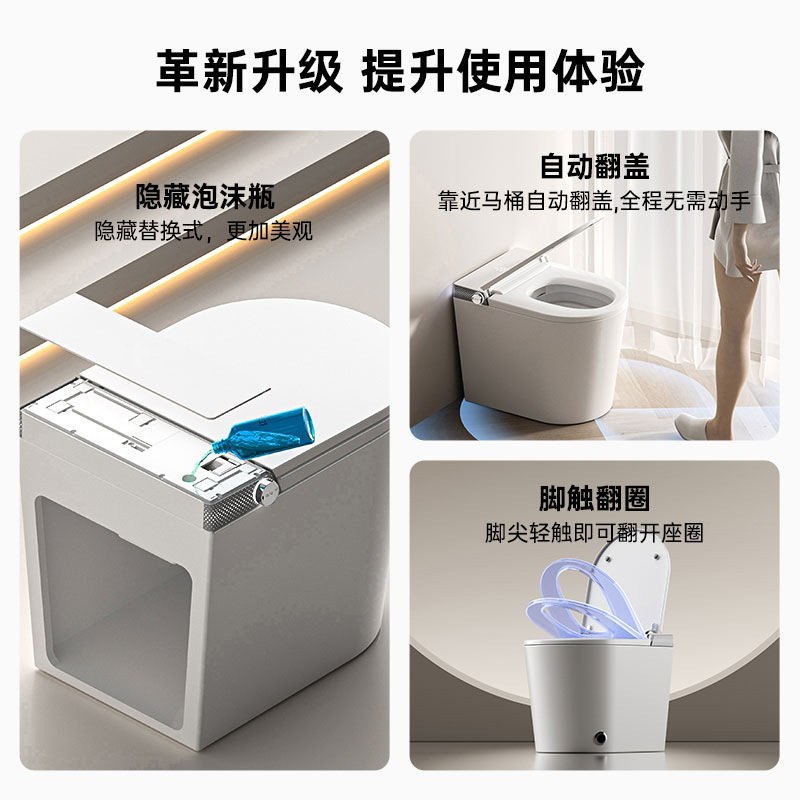 革新升级 提升使用体验

隐藏泡沫瓶
隐藏替换式，更加美观

自动翻盖
靠近马桶自动翻盖,全程无需动手

脚触翻圈
脚尖轻触即可翻开座圈