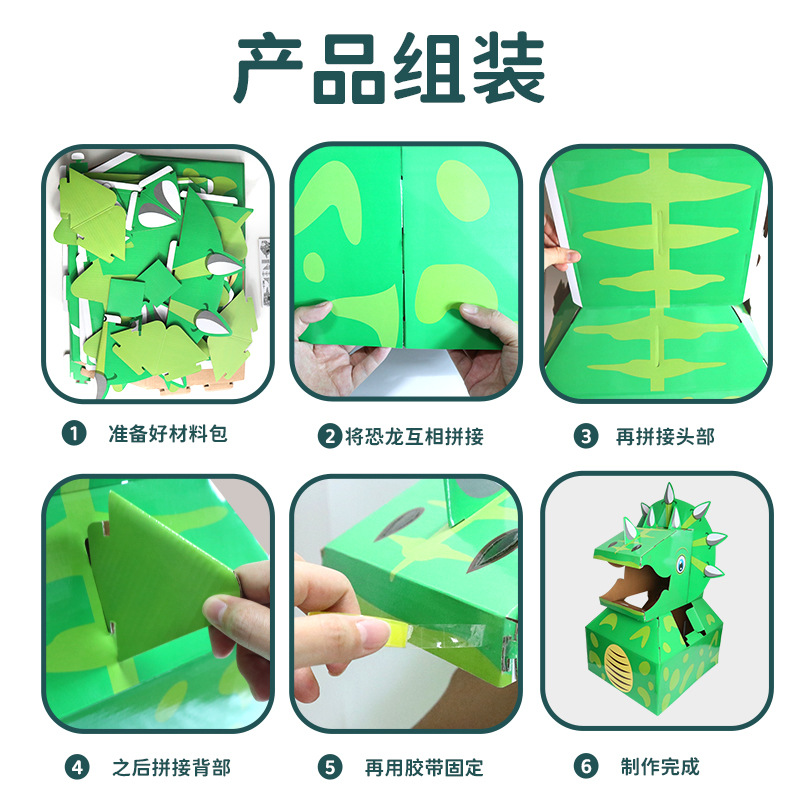 产品组装

1 准备好材料包

2 将恐龙互相拼接

3 再拼接头部

4 之后拼接背部

5 再用胶带固定

6 制作完成