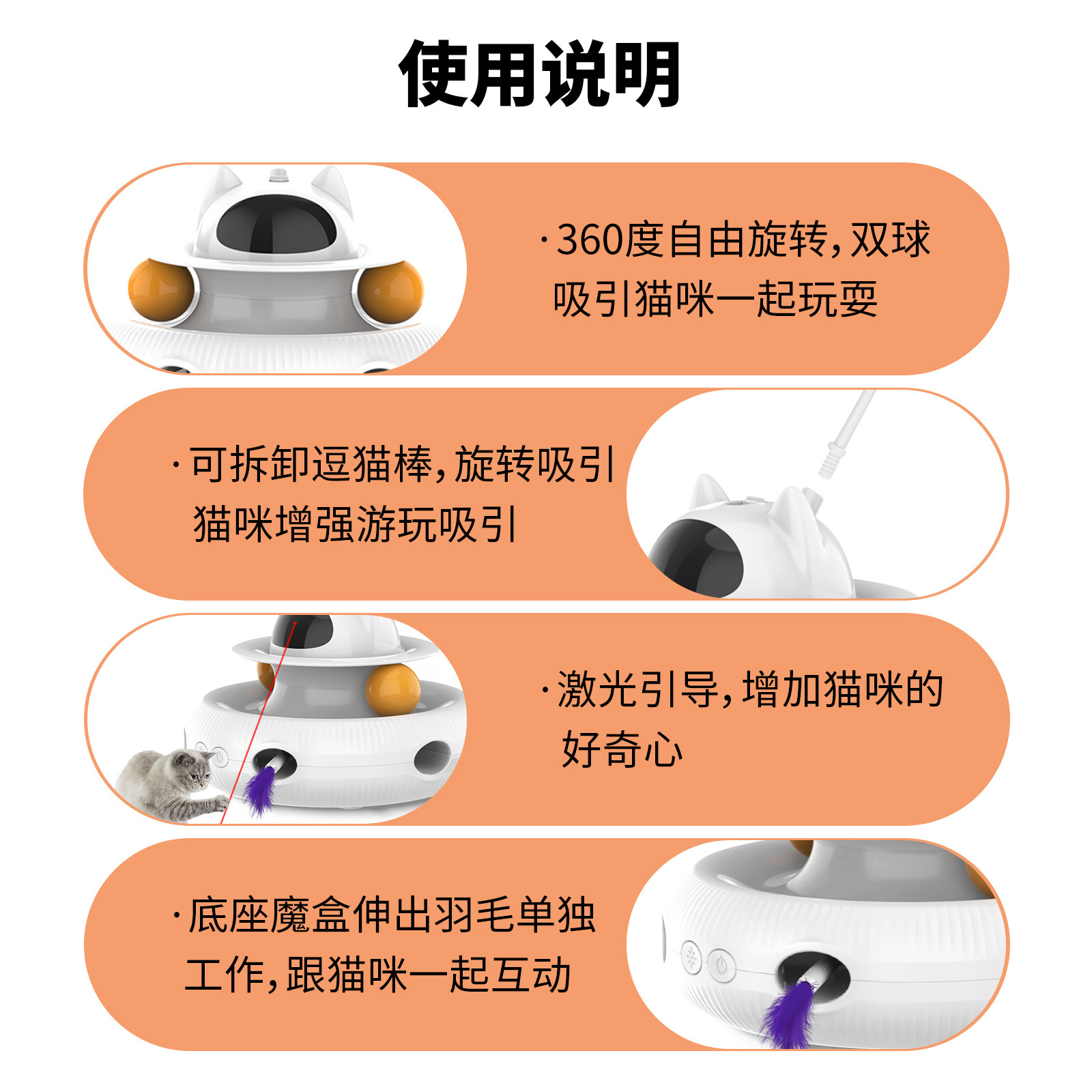 使用说明

·360度自由旋转，双球吸引猫咪一起玩耍

·可拆卸逗猫棒，旋转吸引猫咪增强游玩吸引

·激光引导，增加猫咪的好奇心

·底座魔盒伸出羽毛单独工作，跟猫咪一起互动