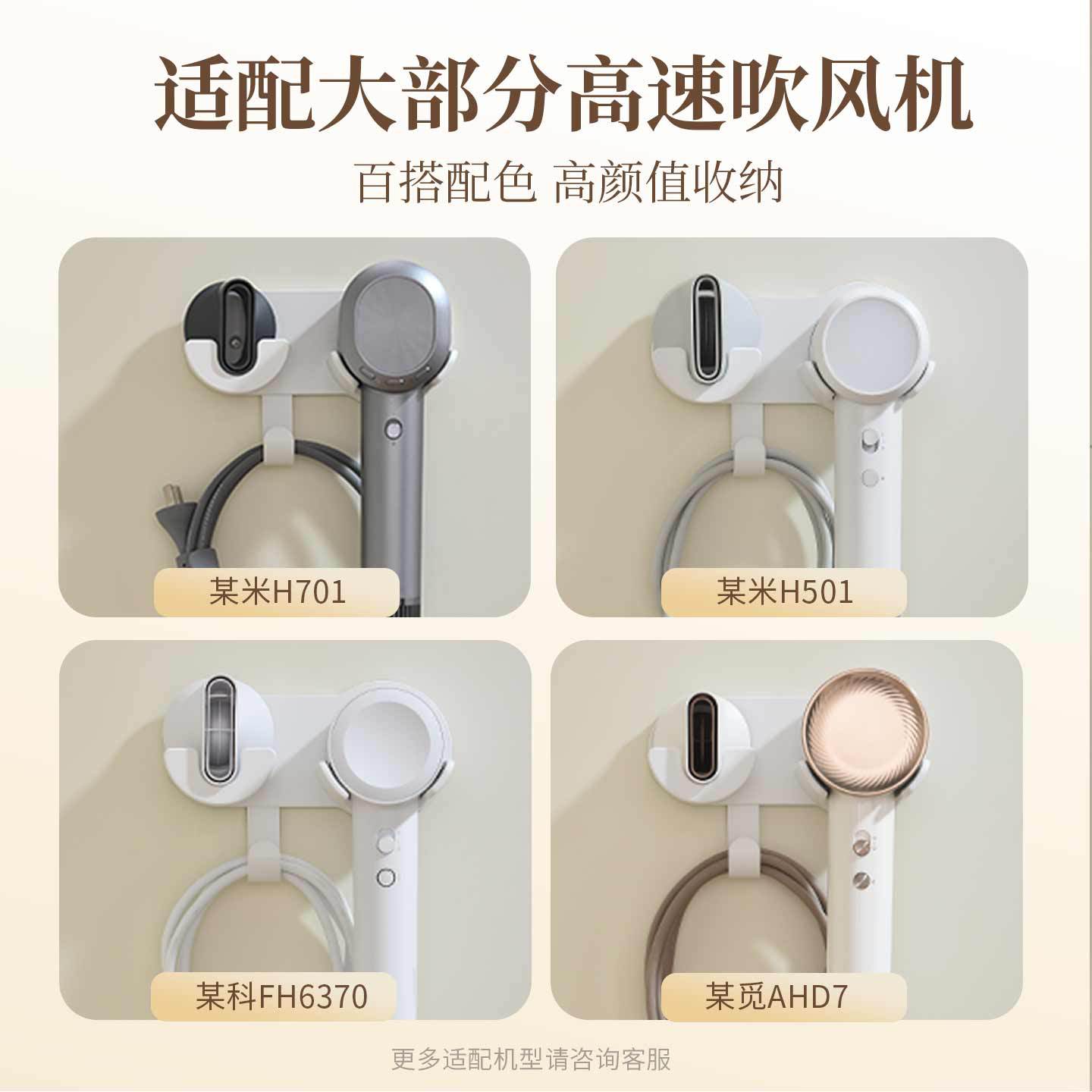 适配大部分高速吹风机

百搭配色 高颜值收纳

某米H701

某米H501

某科FH6370

某觅AHD7

更多适配机型请咨询客服