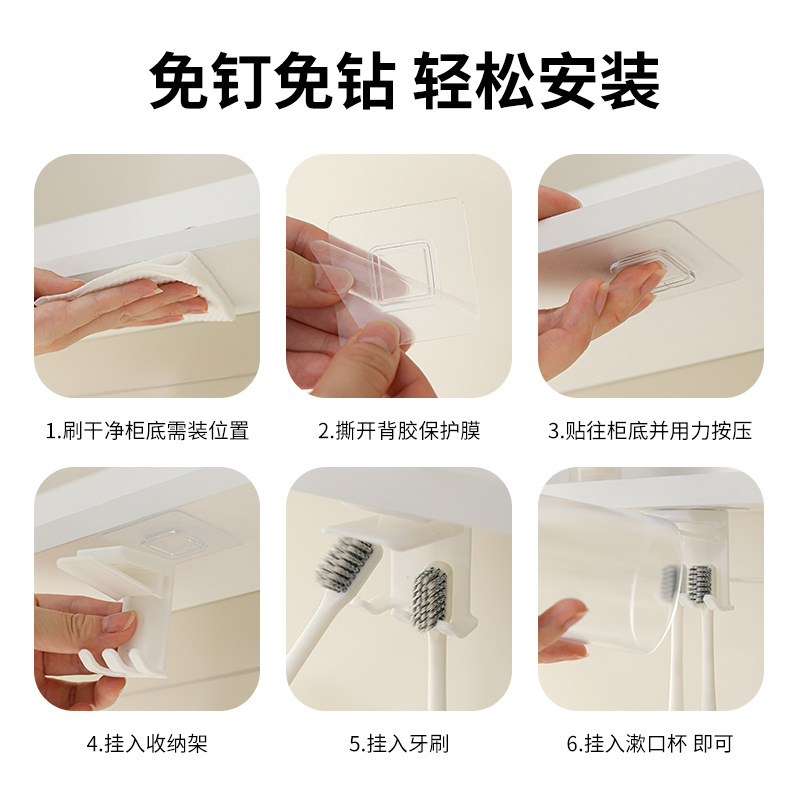 免钉免钻 轻松安装

1.刷干净柜底需装位置

2.撕开背胶保护膜

3.贴往柜底并用力按压

4.挂入收纳架

5.挂入牙刷

6.挂入漱口杯 即可