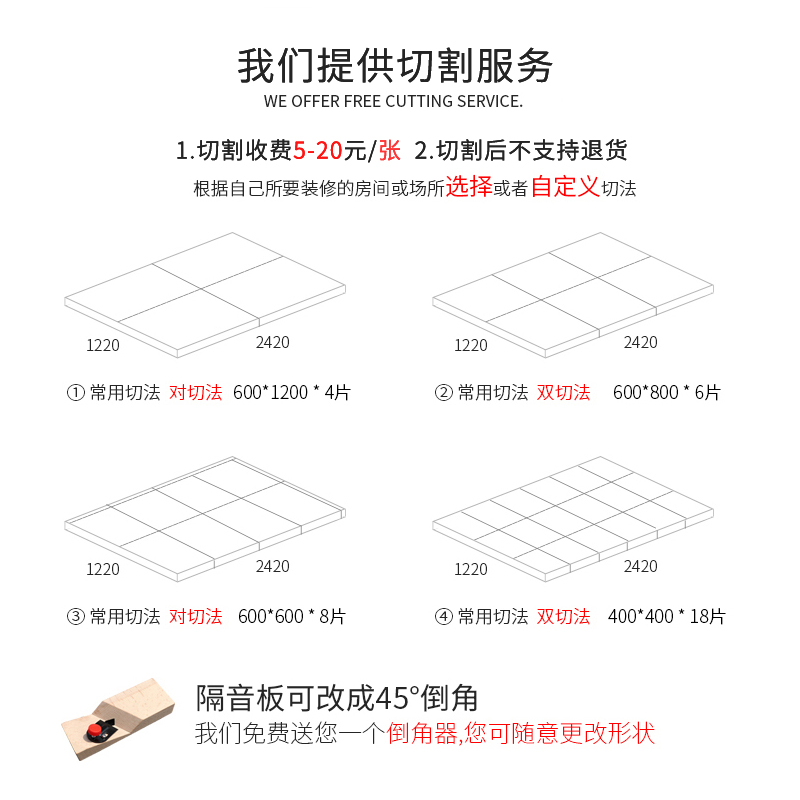 我们提供切割服务
WE OFFER FREE CUTTING SERVICE.

1.切割收费5-20元/张 2.切割后不支持退货
根据自己所要装修的房间或场所选择或者自定义切法

1220
2420
① 常用切法 对切法 600*1200 * 4片

1220
2420
② 常用切法 双切法 600*800 * 6片

1220
2420
③ 常用切法 对切法 600*600 * 8片

1220
2420
④ 常用切法 双切法 400*400 * 18片

隔音板可改成45°倒角
我们免费送您一个倒角器,您可随意更改形状