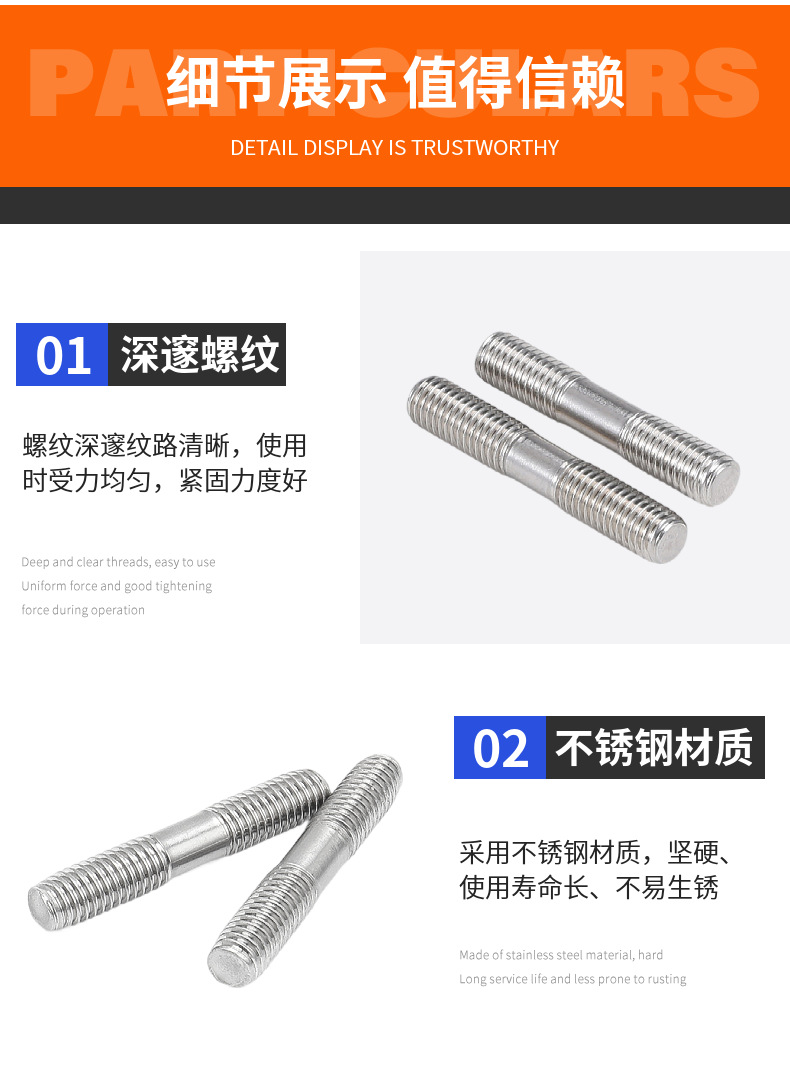 PARTICULARS
细节展示 值得信赖
DETAIL DISPLAY IS TRUSTWORTHY

01 深邃螺纹

螺纹深邃纹路清晰，使用时受力均匀，紧固力度好

Deep and clear threads, easy to use
Uniform force and good tightening force during operation

02 不锈钢材质

采用不锈钢材质，坚硬、使用寿命长、不易生锈

Made of stainless steel material, hard
Long service life and less prone to rusting