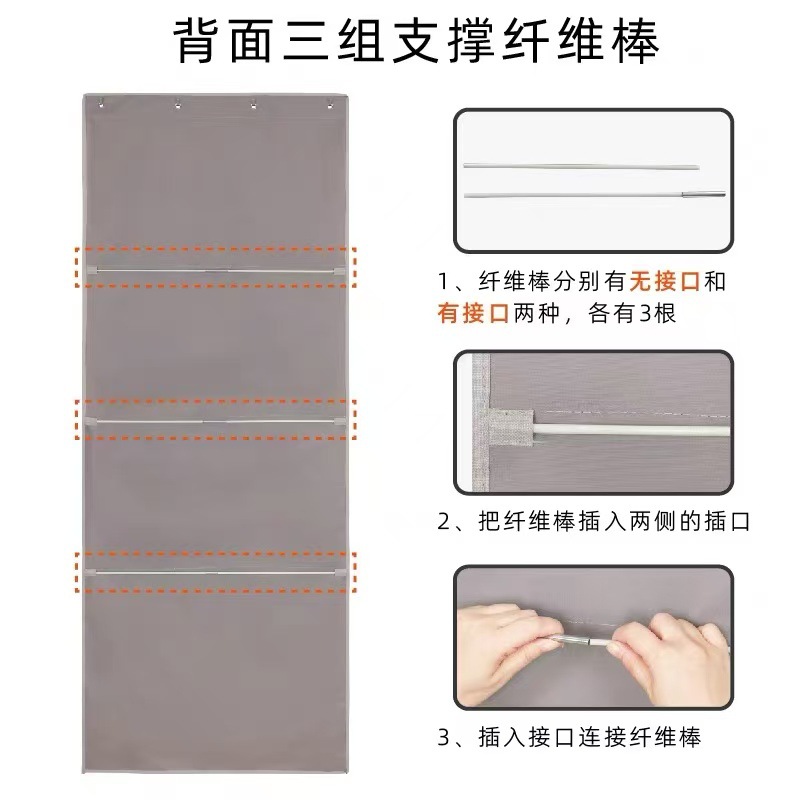 背面三组支撑纤维棒

1、纤维棒分别有无接口和有接口两种，各有3根

2、把纤维棒插入两侧的插口

3、插入接口连接纤维棒