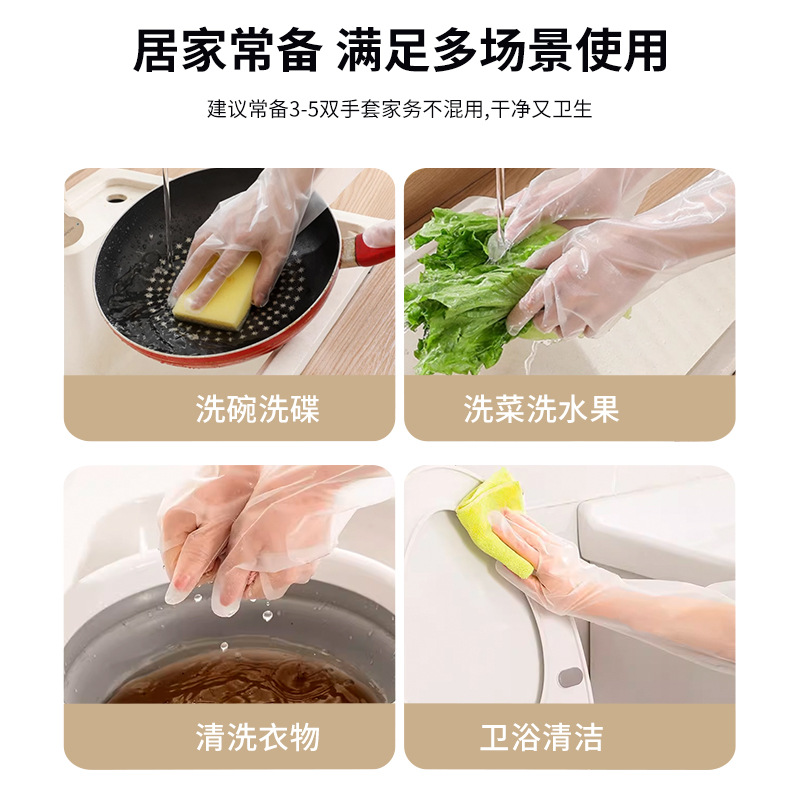 居家常备 满足多场景使用

建议常备3-5双手套家务不混用,干净又卫生

洗碗洗碟

洗菜洗水果

清洗衣物

卫浴清洁