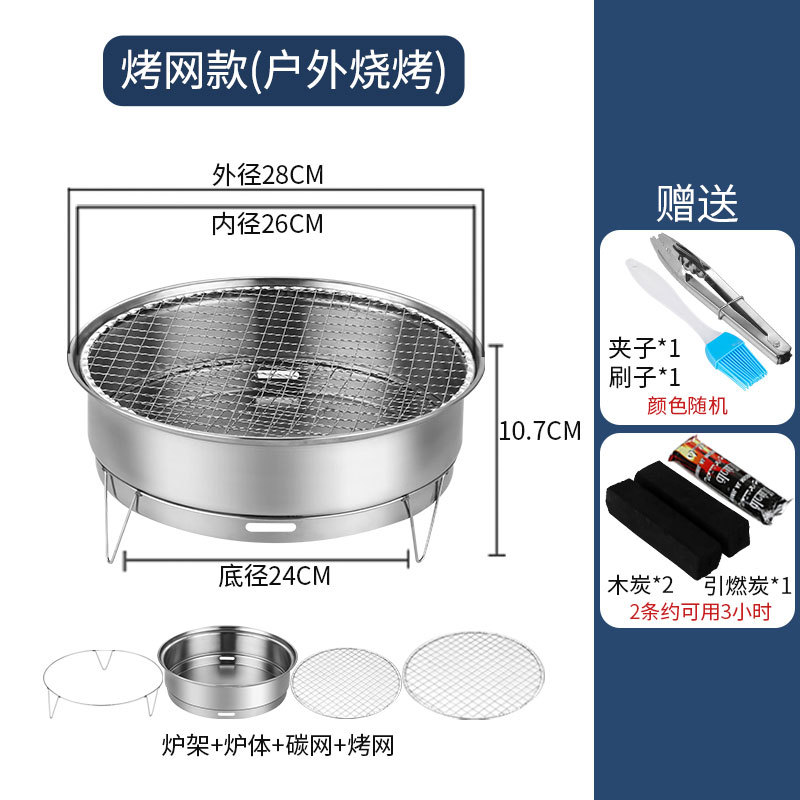 烤网款(户外烧烤)

外径28CM

内径26CM

10.7CM

底径24CM

炉架+炉体+碳网+烤网

赠送

夹子*1
刷子*1
颜色随机

木炭*2 引燃炭*1
2条约可用3小时