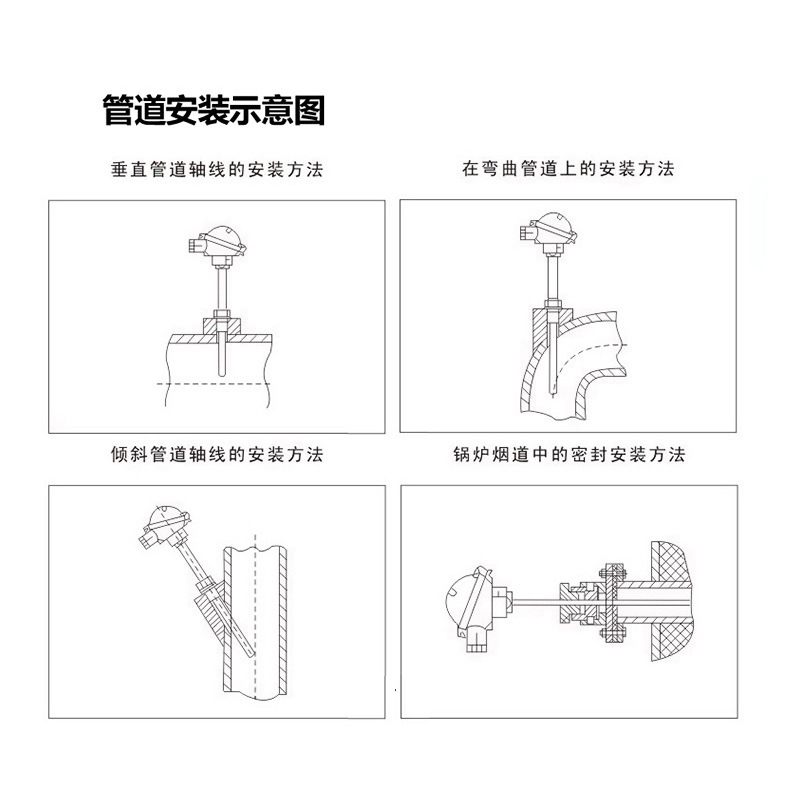 管道安装示意图

垂直管道轴线的安装方法

在弯曲管道上的安装方法

倾斜管道轴线的安装方法

锅炉烟道中的密封安装方法