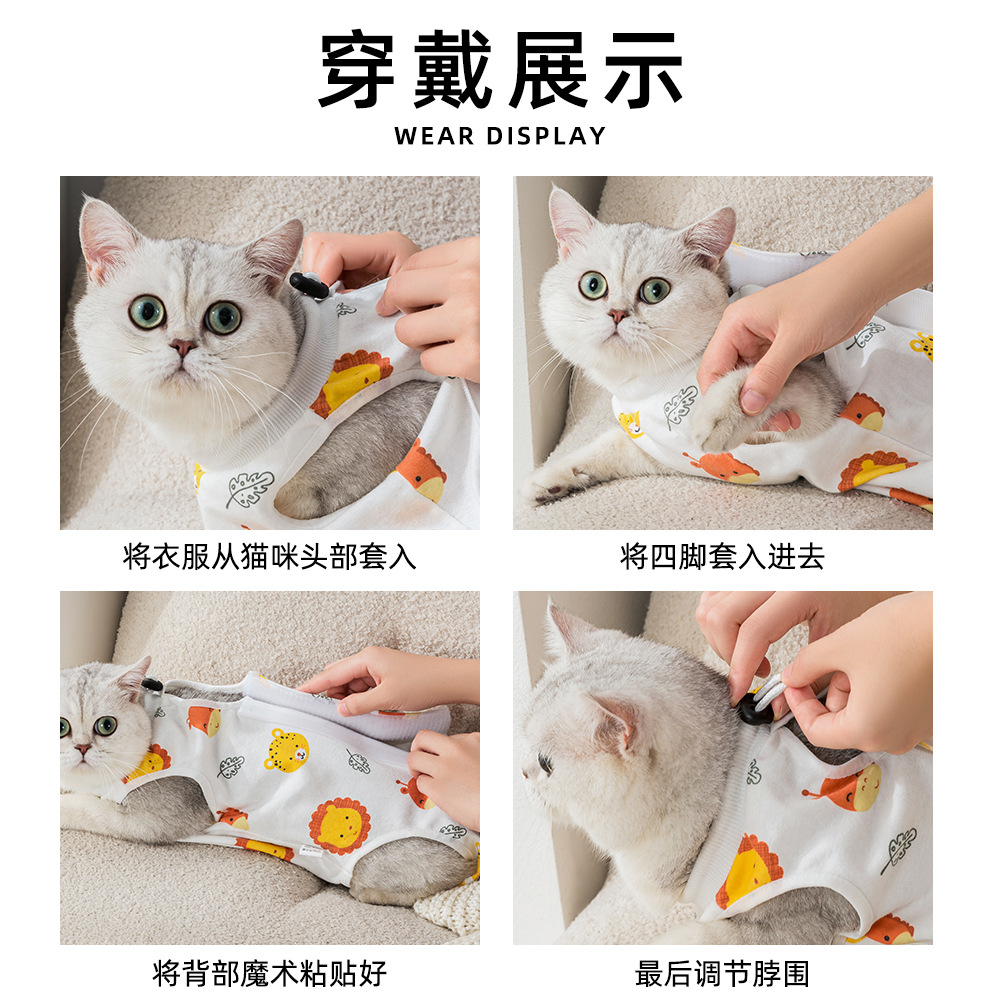 穿戴展示

WEAR DISPLAY

将衣服从猫咪头部套入

将四脚套入进去

将背部魔术粘贴好

最后调节脖围