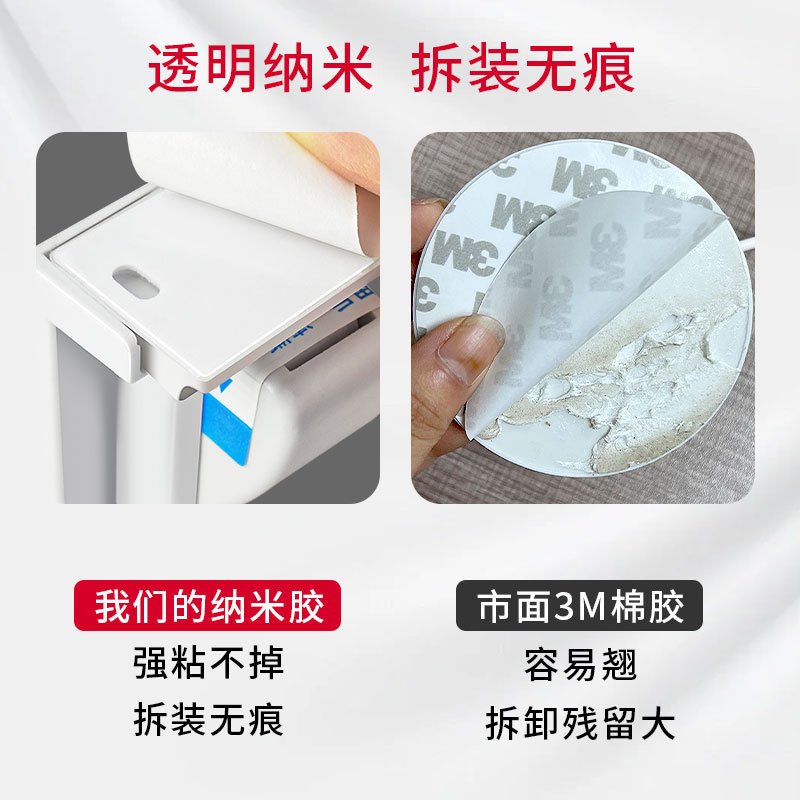 透明纳米 拆装无痕

3M 3M 3M 3M 3M 3M

我们的纳米胶
强粘不掉
拆装无痕

市面3M棉胶
容易翘
拆卸残留大