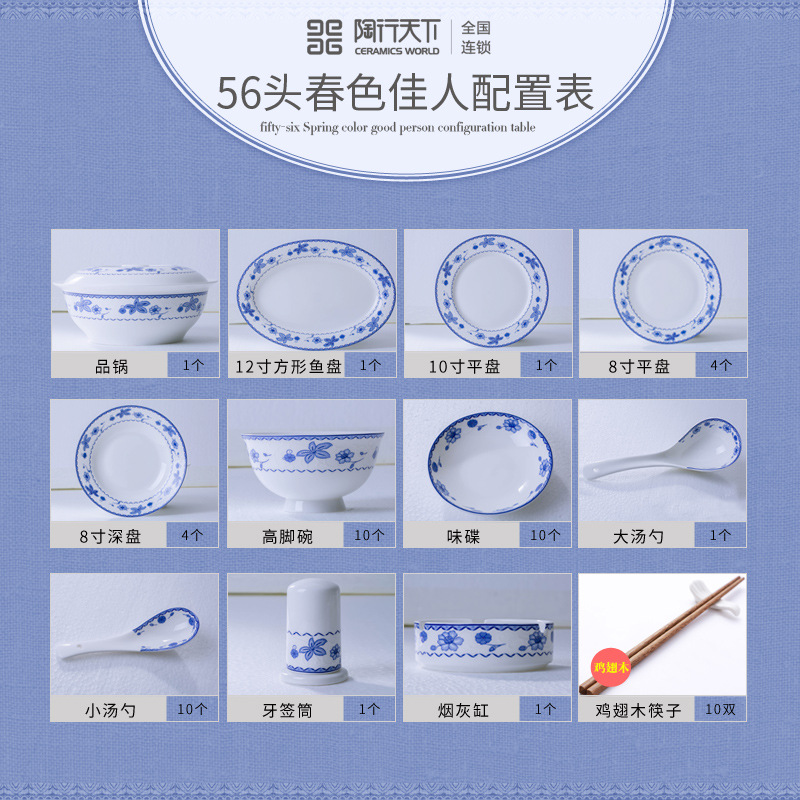 陶行天下 CERAMICS WORLD 全国连锁

56头春色佳人配置表

fifty-six Spring color good person configuration table

品锅 1个
12寸方形鱼盘 1个
10寸平盘 1个
8寸平盘 4个

8寸深盘 4个
高脚碗 10个
味碟 10个
大汤勺 1个

小汤勺 10个
牙签筒 1个
烟灰缸 1个
鸡翅木 鸡翅木筷子 10双