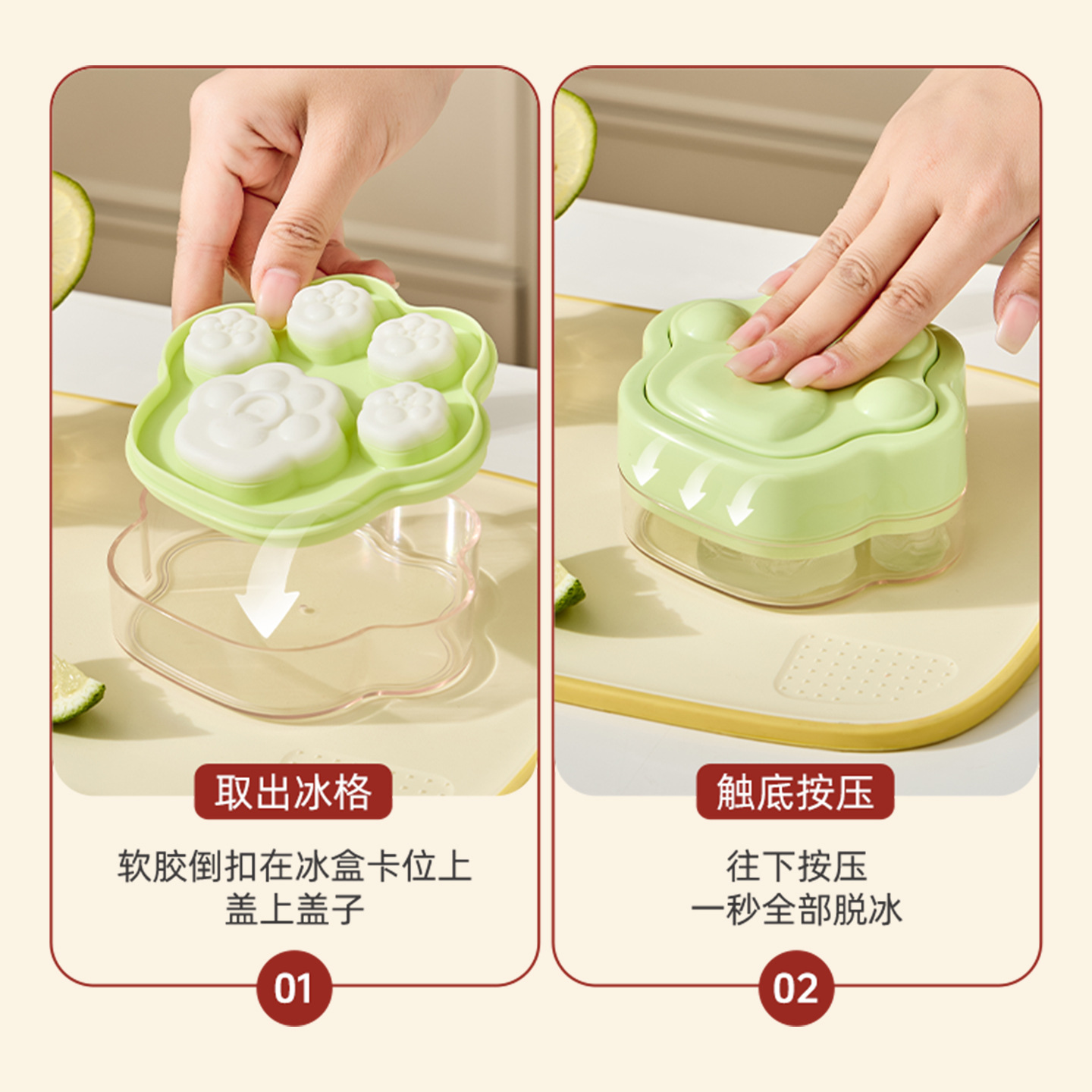 取出冰格

软胶倒扣在冰盒卡位上
盖上盖子

01

触底按压

往下按压
一秒全部脱冰

02