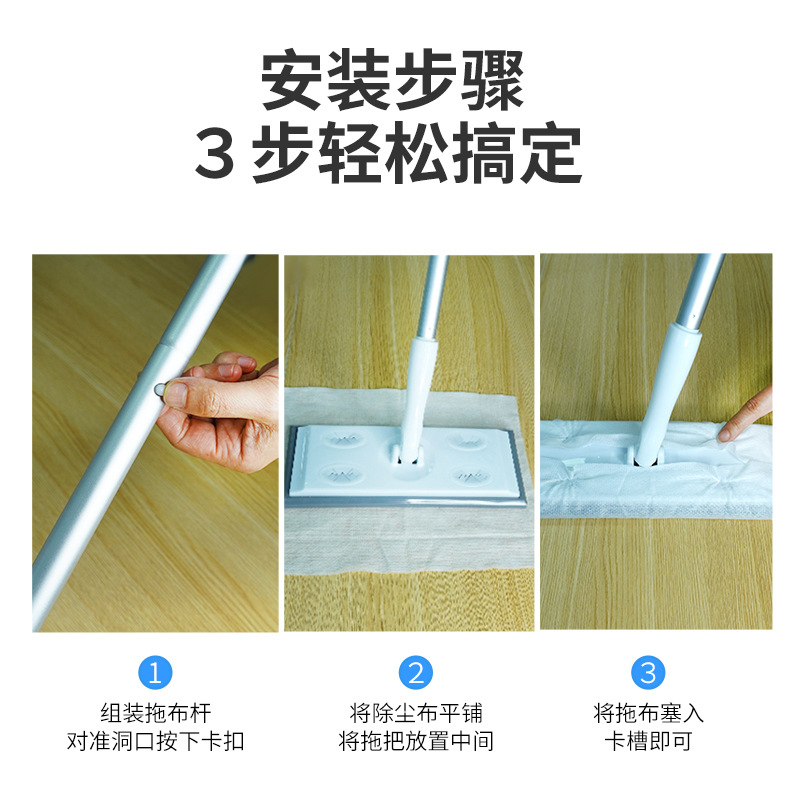 安装步骤
3 步轻松搞定

1
组装拖布杆
对准洞口按下卡扣

2
将除尘布平铺
将拖把放置中间

3
将拖布塞入
卡槽即可