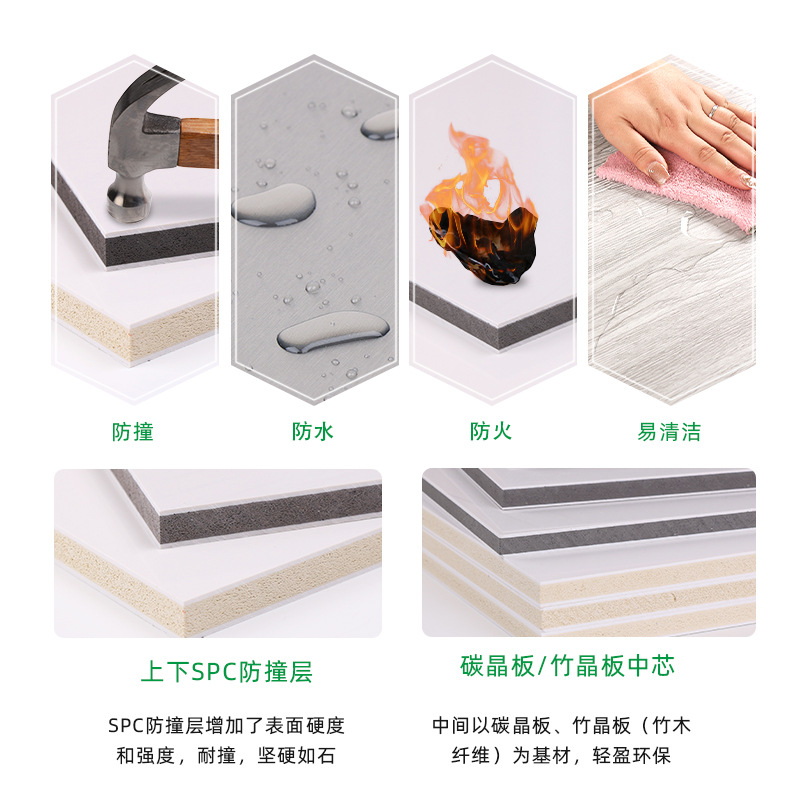 防撞

防水

防火

易清洁

上下SPC防撞层

SPC防撞层增加了表面硬度和强度，耐撞，坚硬如石

碳晶板/竹晶板中芯

中间以碳晶板、竹晶板（竹木纤维）为基材，轻盈环保