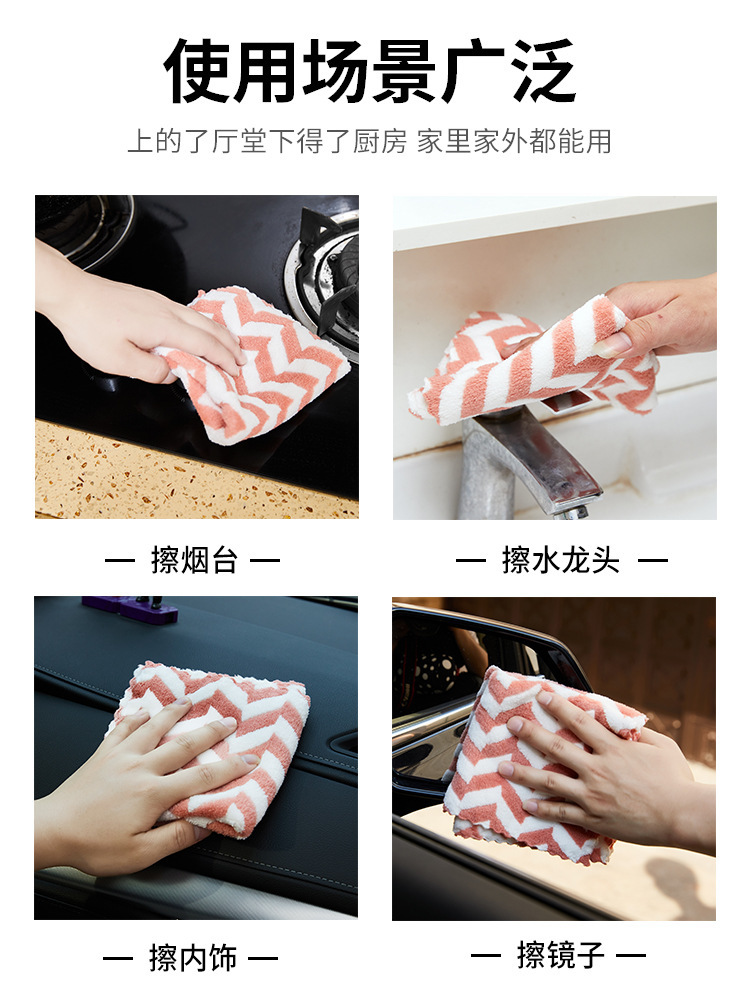 使用场景广泛

上的了厅堂下得了厨房 家里家外都能用

— 擦烟台 —

— 擦水龙头 —

— 擦内饰 —

— 擦镜子 —