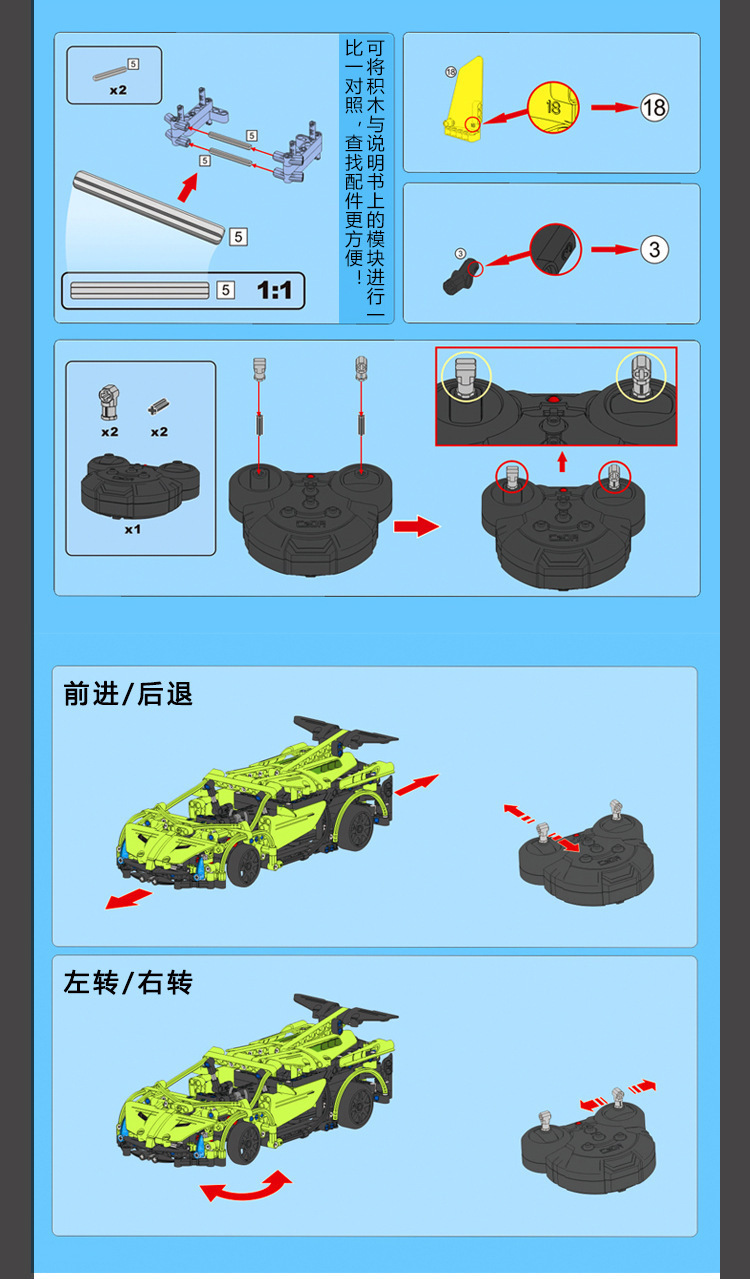 5
x2
5
5
5
5
1:1

可将积木与说明书上的模块进行一比一对照，查找配件更方便！

18
18
18

3
3

x2
x2
x1

前进/后退

左转/右转