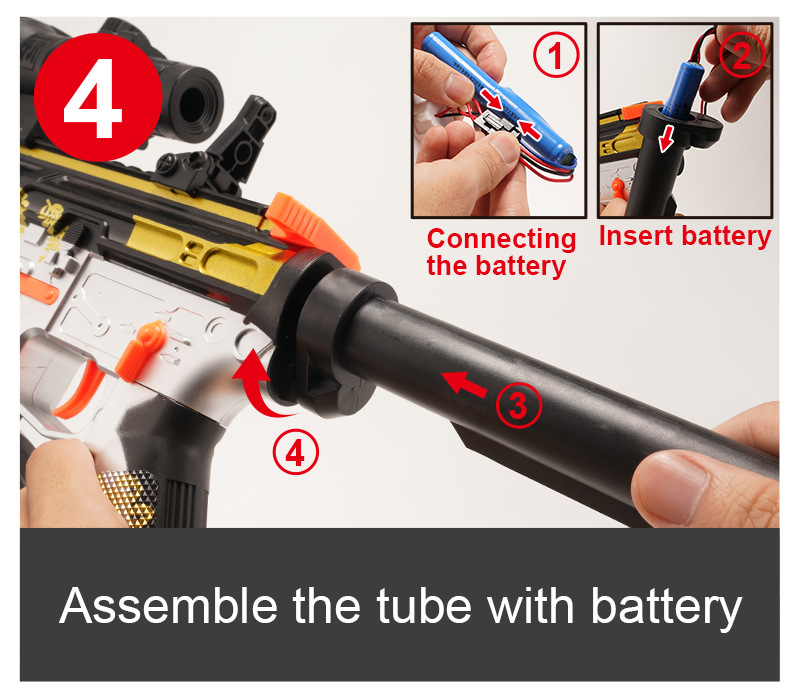 4

①

②

Connecting the battery

Insert battery

③

④

Assemble the tube with battery