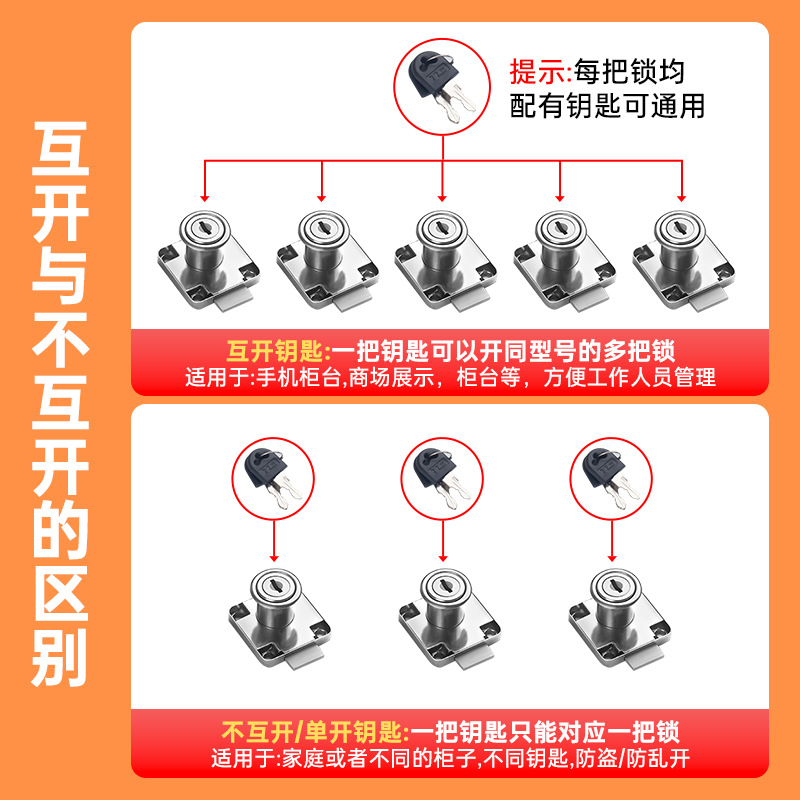 互开与不互开的区别

提示:每把锁均配有钥匙可通用

互开钥匙:一把钥匙可以开同型号的多把锁
适用于:手机柜台,商场展示，柜台等，方便工作人员管理

不互开/单开钥匙:一把钥匙只能对应一把锁
适用于:家庭或者不同的柜子,不同钥匙,防盗/防乱开