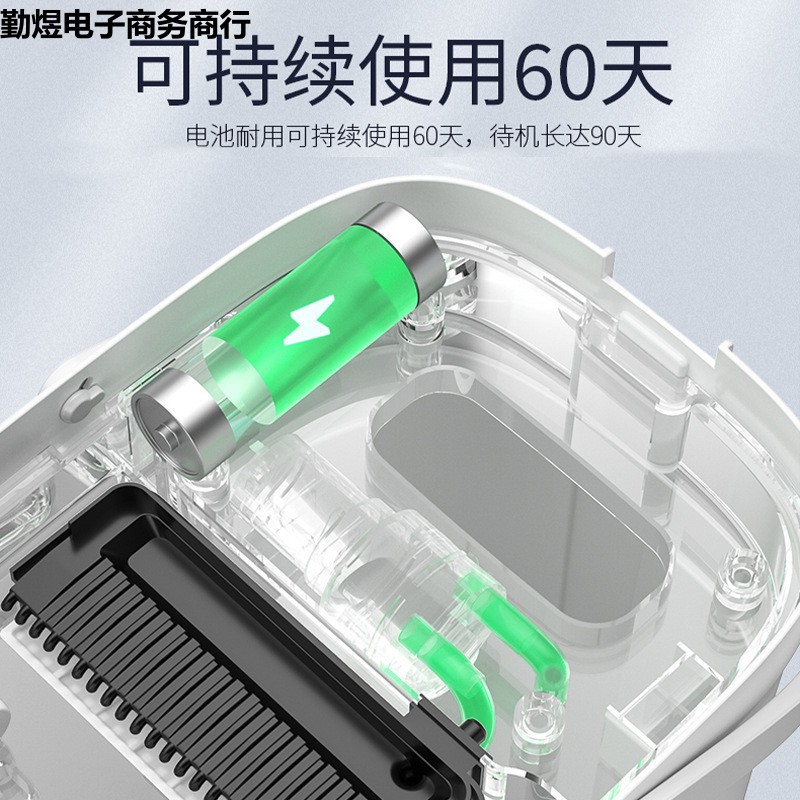 勤煜电子商务商行

可持续使用60天

电池耐用可持续使用60天，待机长达90天