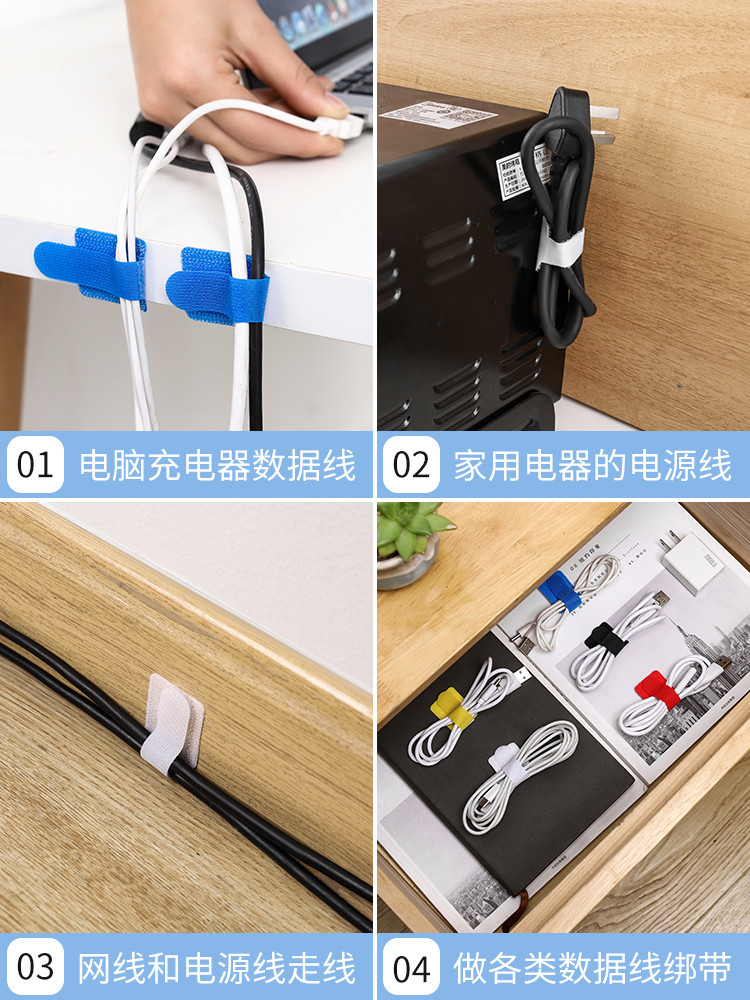 01 电脑充电器数据线

02 家用电器的电源线

03 网线和电源线走线

04 做各类数据线绑带