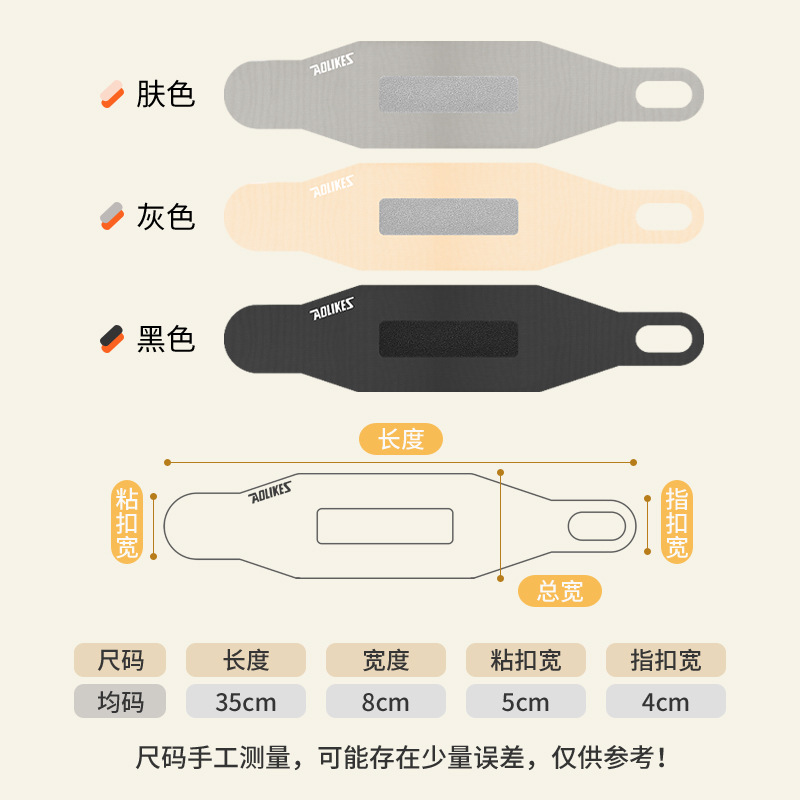 肤色

AOLIKES

灰色

AOLIKES

黑色

AOLIKES

长度

粘扣宽

AOLIKES

指扣宽

总宽

| 尺码 | 长度 | 宽度 | 粘扣宽 | 指扣宽 |
|---|---|---|---|---|
| 均码 | 35cm | 8cm | 5cm | 4cm |

尺码手工测量，可能存在少量误差，仅供参考！