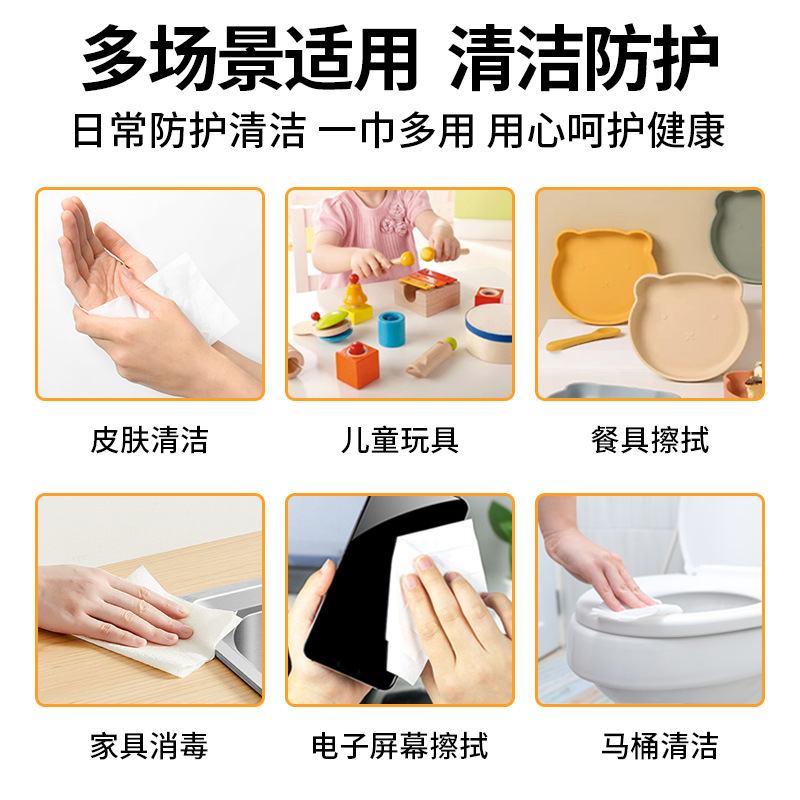 多场景适用 清洁防护

日常防护清洁 一巾多用 用心呵护健康

皮肤清洁

儿童玩具

餐具擦拭

家具消毒

电子屏幕擦拭

马桶清洁